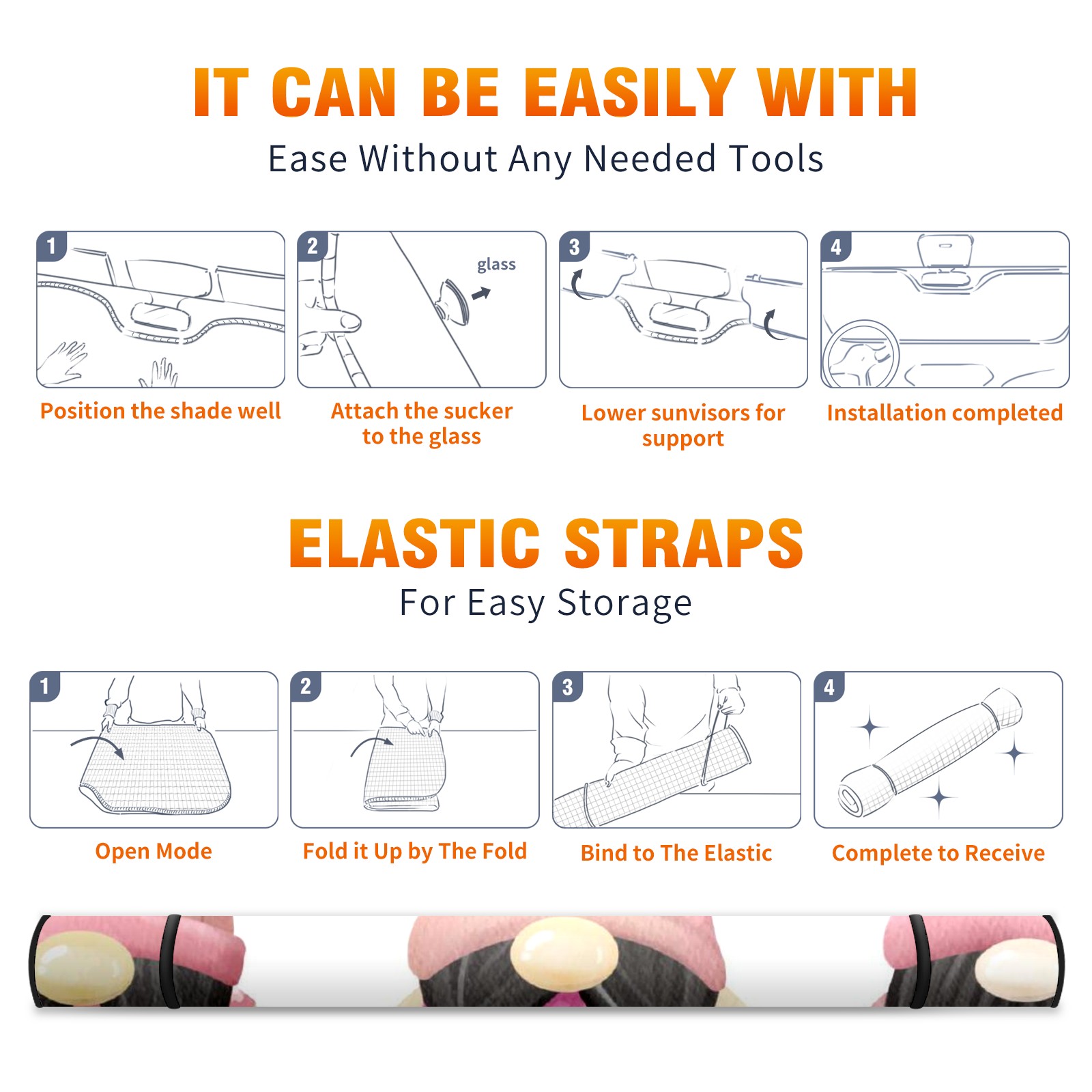 IT CAN BE EASILY WITH
Ease Without Any Needed Tools

1
Position the shade well

2
glass
Attach the sucker to the glass

3
Lower sunvisors for support

4
Installation completed

ELASTIC STRAPS
For Easy Storage

1
Open Mode

2
Fold it Up by The Fold

3
Bind to The Elastic

4
Complete to Receive