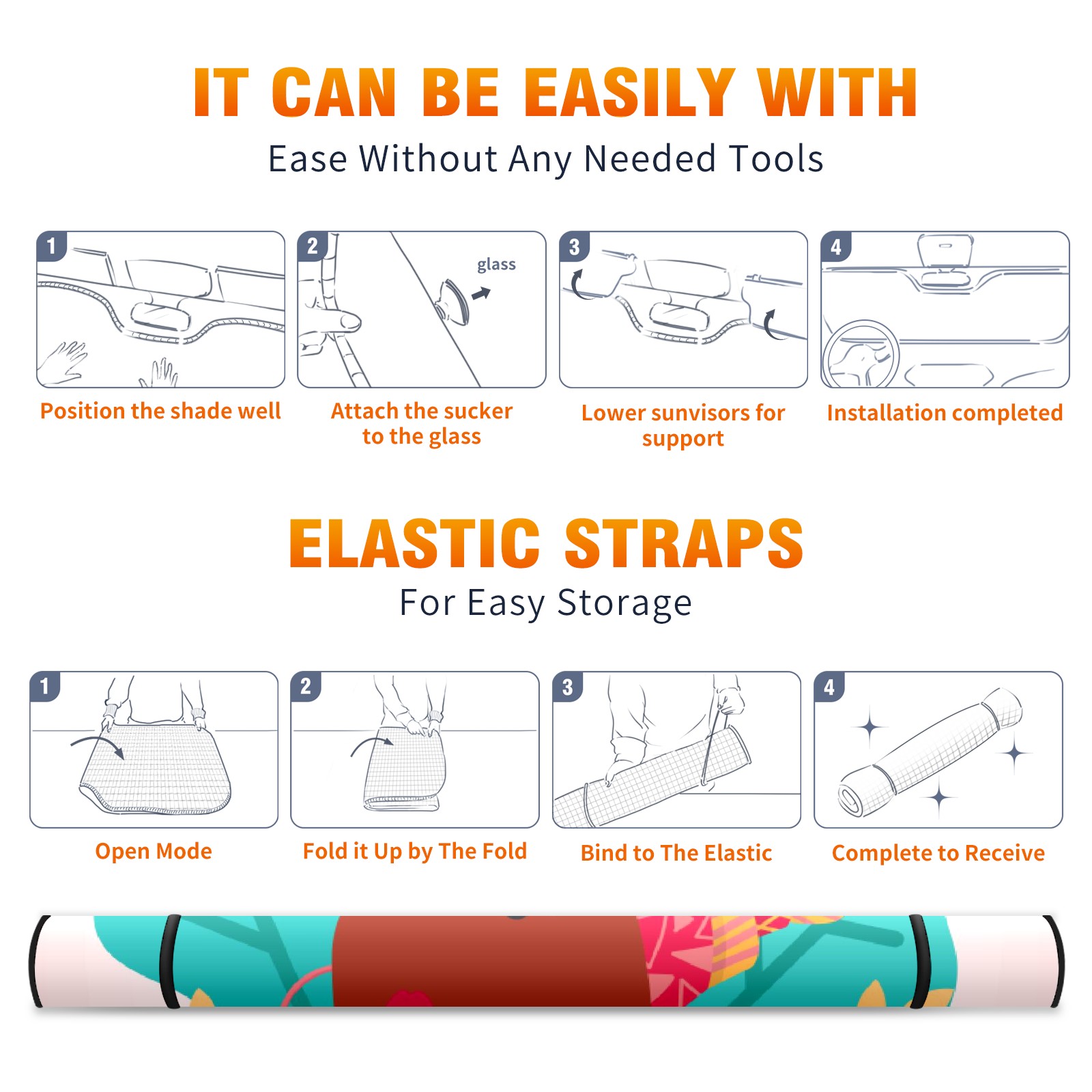 IT CAN BE EASILY WITH

Ease Without Any Needed Tools

1

Position the shade well

2

glass

Attach the sucker to the glass

3

Lower sunvisors for support

4

Installation completed

ELASTIC STRAPS

For Easy Storage

1

Open Mode

2

Fold it Up by The Fold

3

Bind to The Elastic

4

Complete to Receive