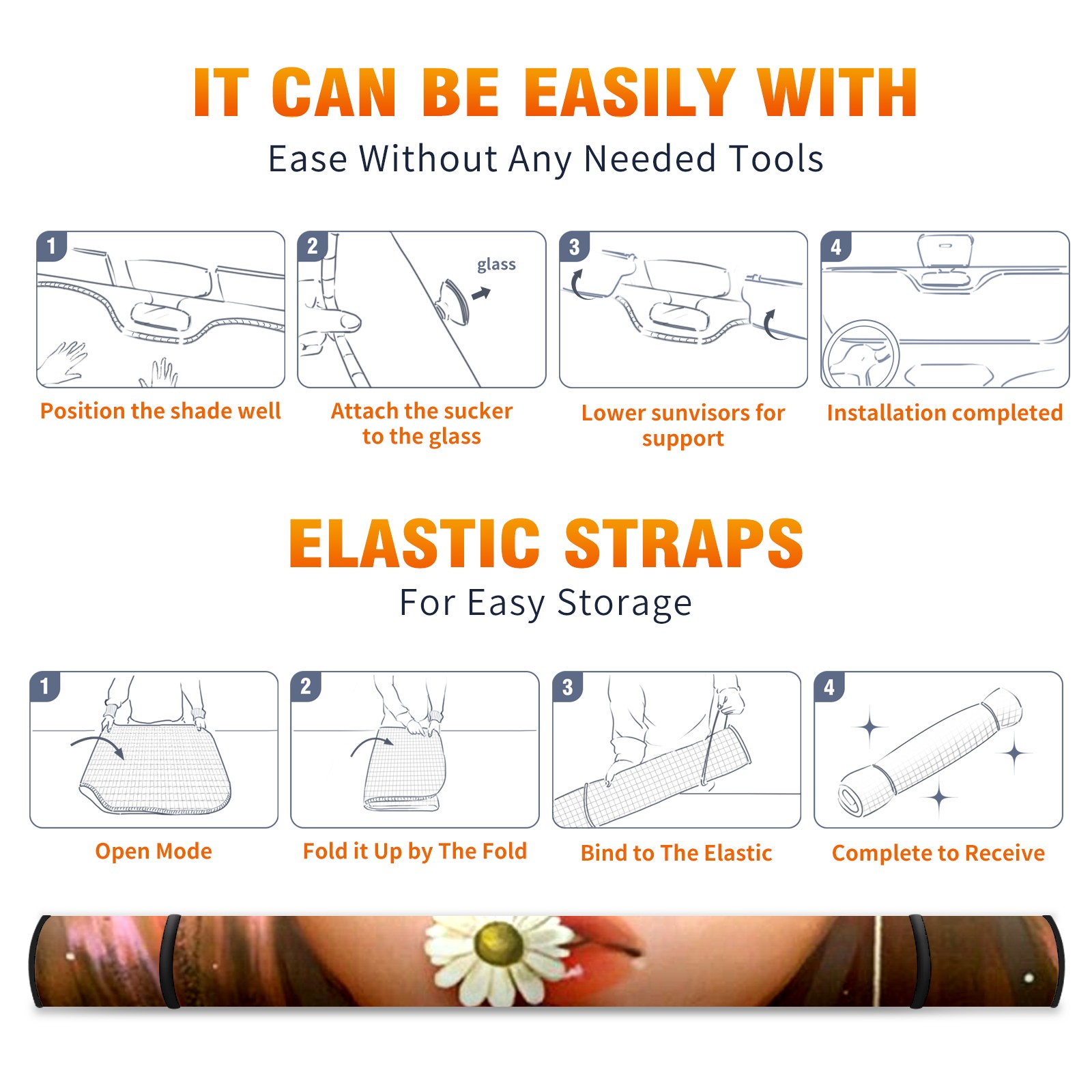 IT CAN BE EASILY WITH
Ease Without Any Needed Tools

1
Position the shade well

2
glass
Attach the sucker to the glass

3
Lower sunvisors for support

4
Installation completed

ELASTIC STRAPS
For Easy Storage

1
Open Mode

2
Fold it Up by The Fold

3
Bind to The Elastic

4
Complete to Receive