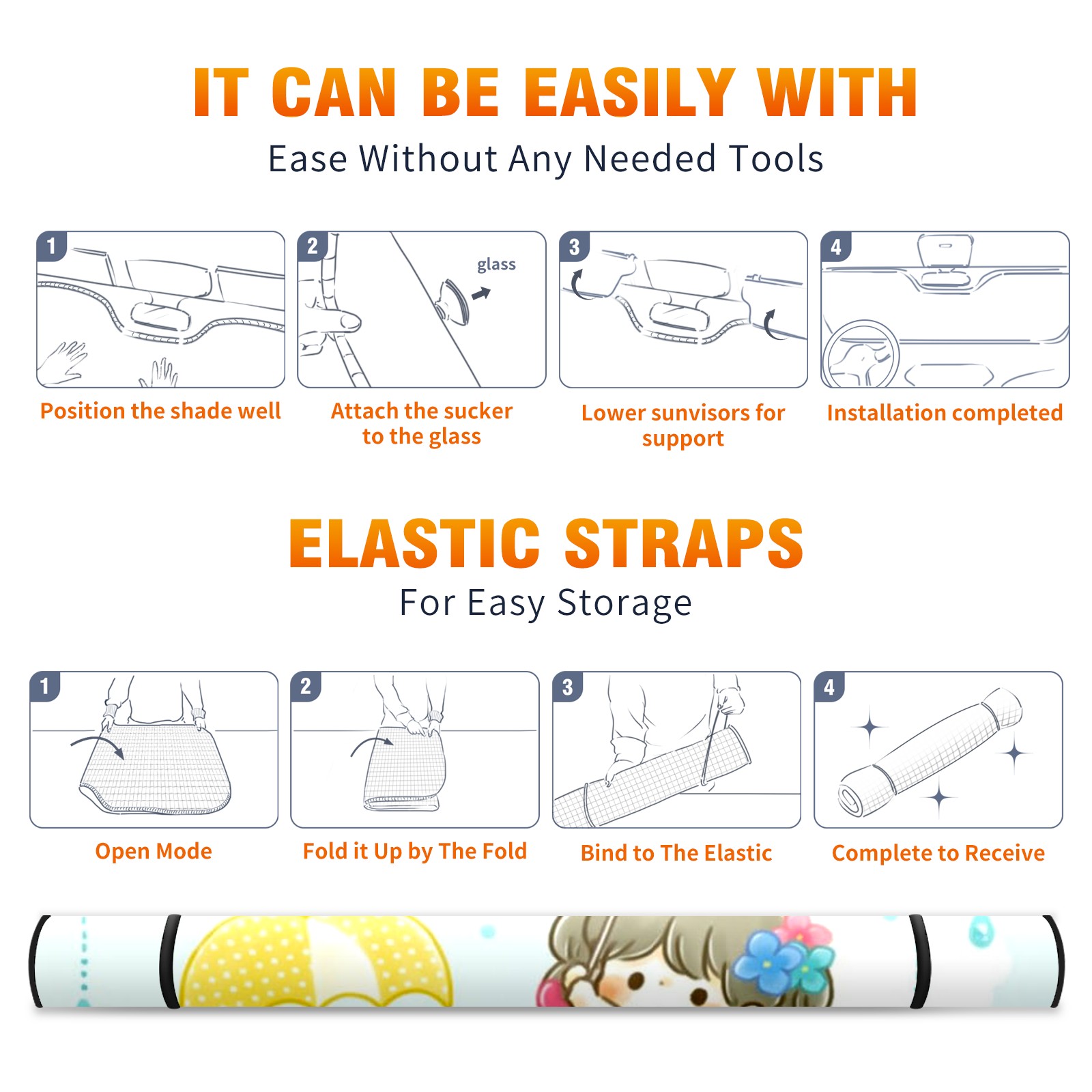 IT CAN BE EASILY WITH
Ease Without Any Needed Tools

1
Position the shade well

2
glass
Attach the sucker to the glass

3
Lower sunvisors for support

4
Installation completed

ELASTIC STRAPS
For Easy Storage

1
Open Mode

2
Fold it Up by The Fold

3
Bind to The Elastic

4
Complete to Receive