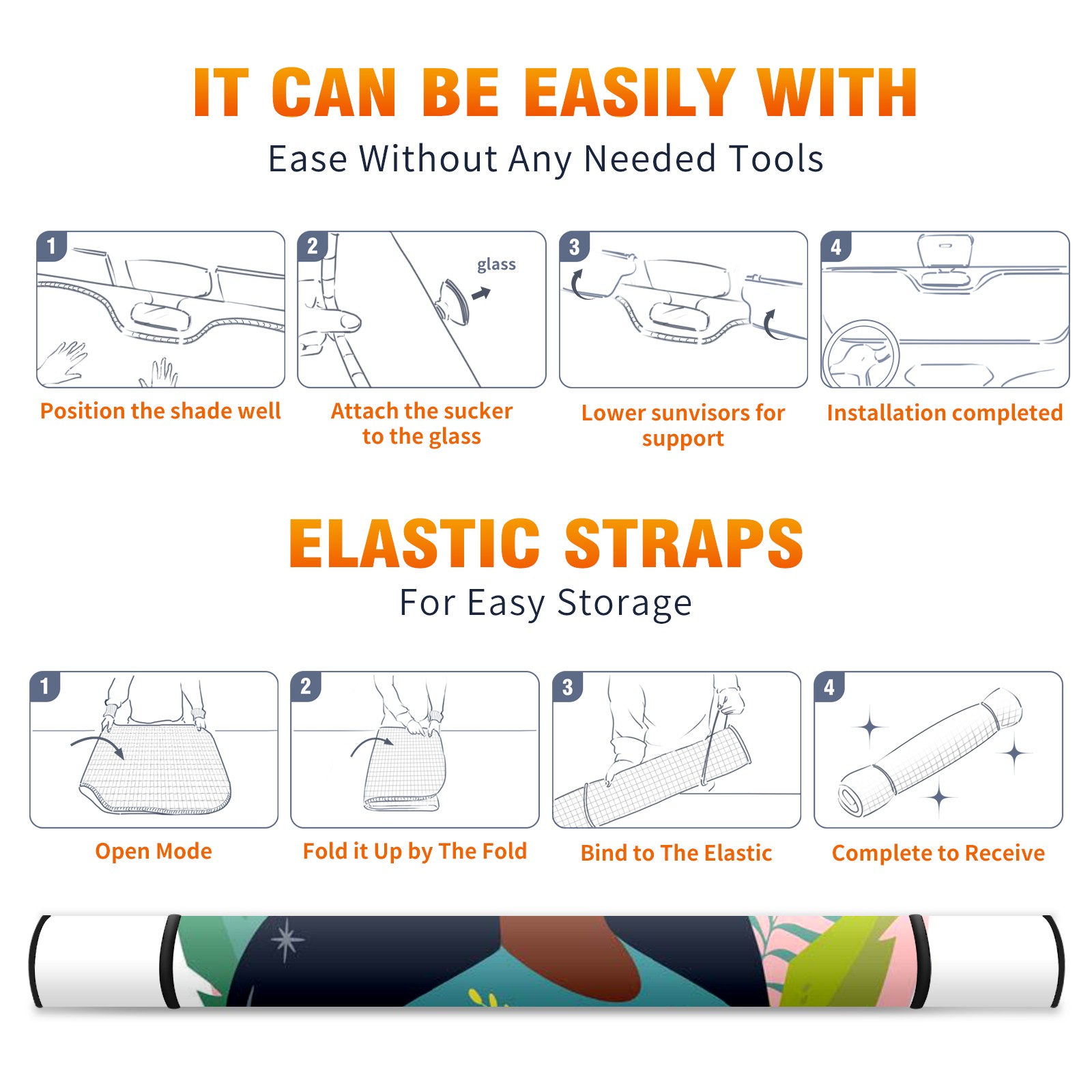 IT CAN BE EASILY WITH
Ease Without Any Needed Tools

1
Position the shade well

2
glass
Attach the sucker to the glass

3
Lower sunvisors for support

4
Installation completed

ELASTIC STRAPS
For Easy Storage

1
Open Mode

2
Fold it Up by The Fold

3
Bind to The Elastic

4
Complete to Receive