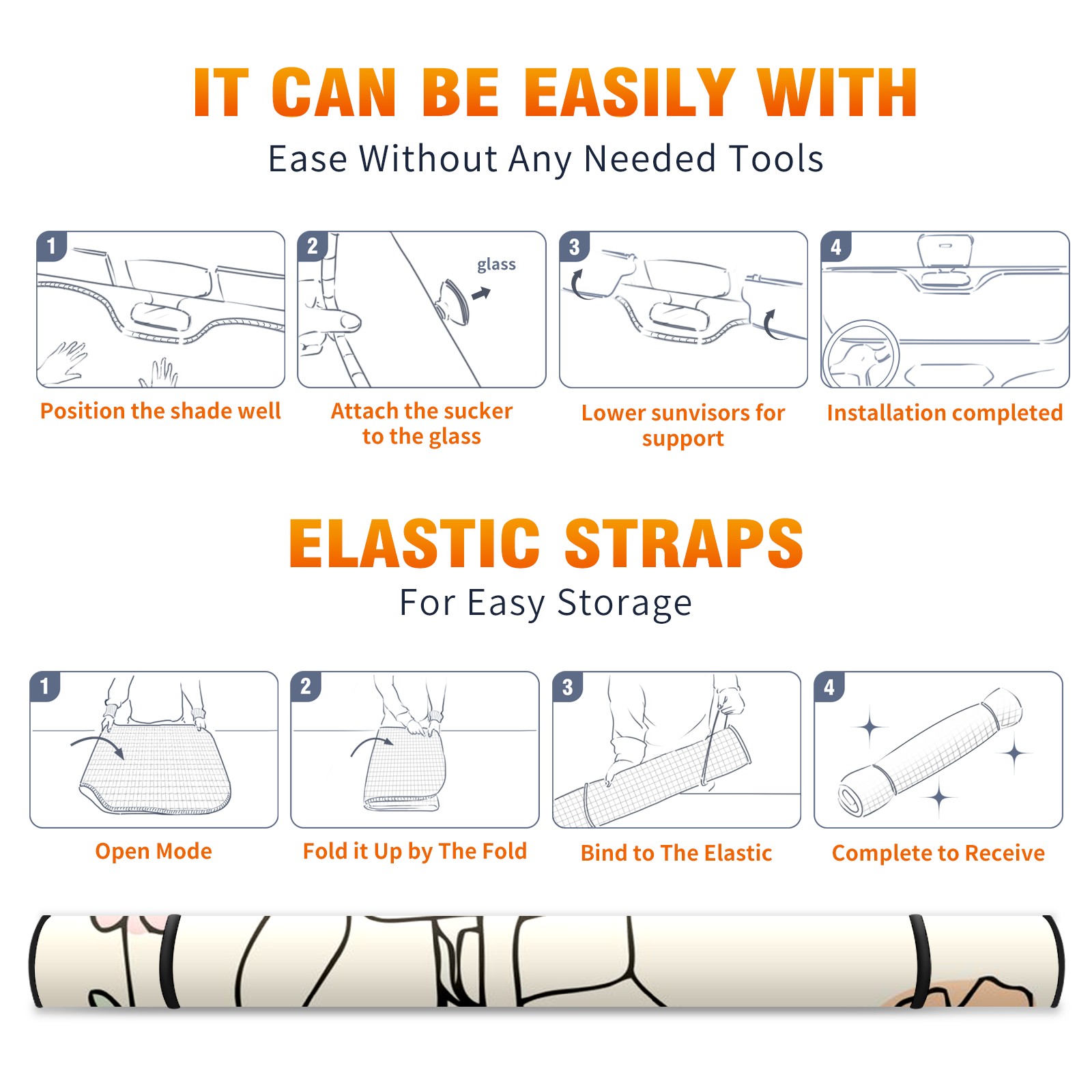 IT CAN BE EASILY WITH

Ease Without Any Needed Tools

1

Position the shade well

2

glass

Attach the sucker to the glass

3

Lower sunvisors for support

4

Installation completed

ELASTIC STRAPS

For Easy Storage

1

Open Mode

2

Fold it Up by The Fold

3

Bind to The Elastic

4

Complete to Receive