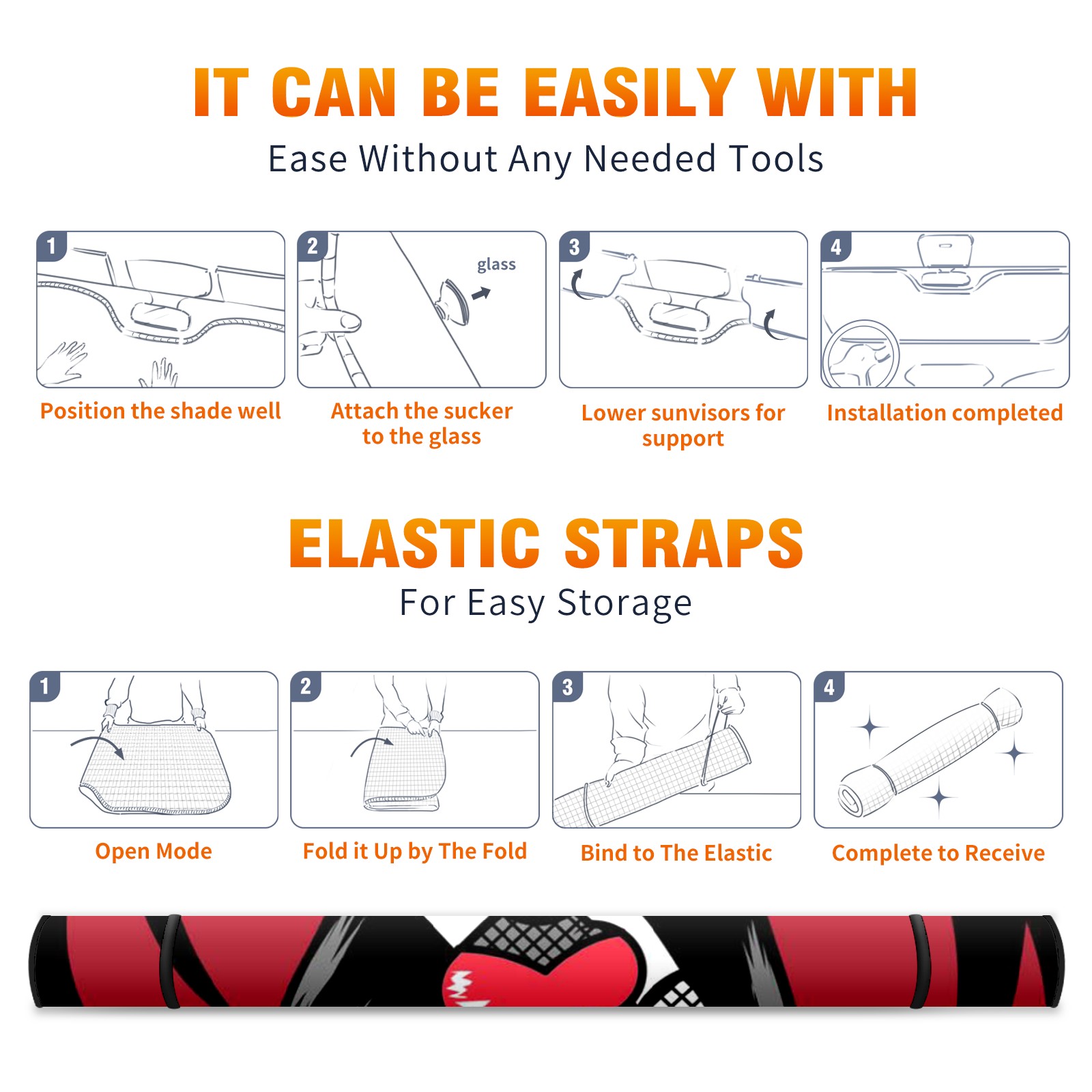 IT CAN BE EASILY WITH
Ease Without Any Needed Tools

1
Position the shade well

2
glass
Attach the sucker to the glass

3
Lower sunvisors for support

4
Installation completed

ELASTIC STRAPS
For Easy Storage

1
Open Mode

2
Fold it Up by The Fold

3
Bind to The Elastic

4
Complete to Receive