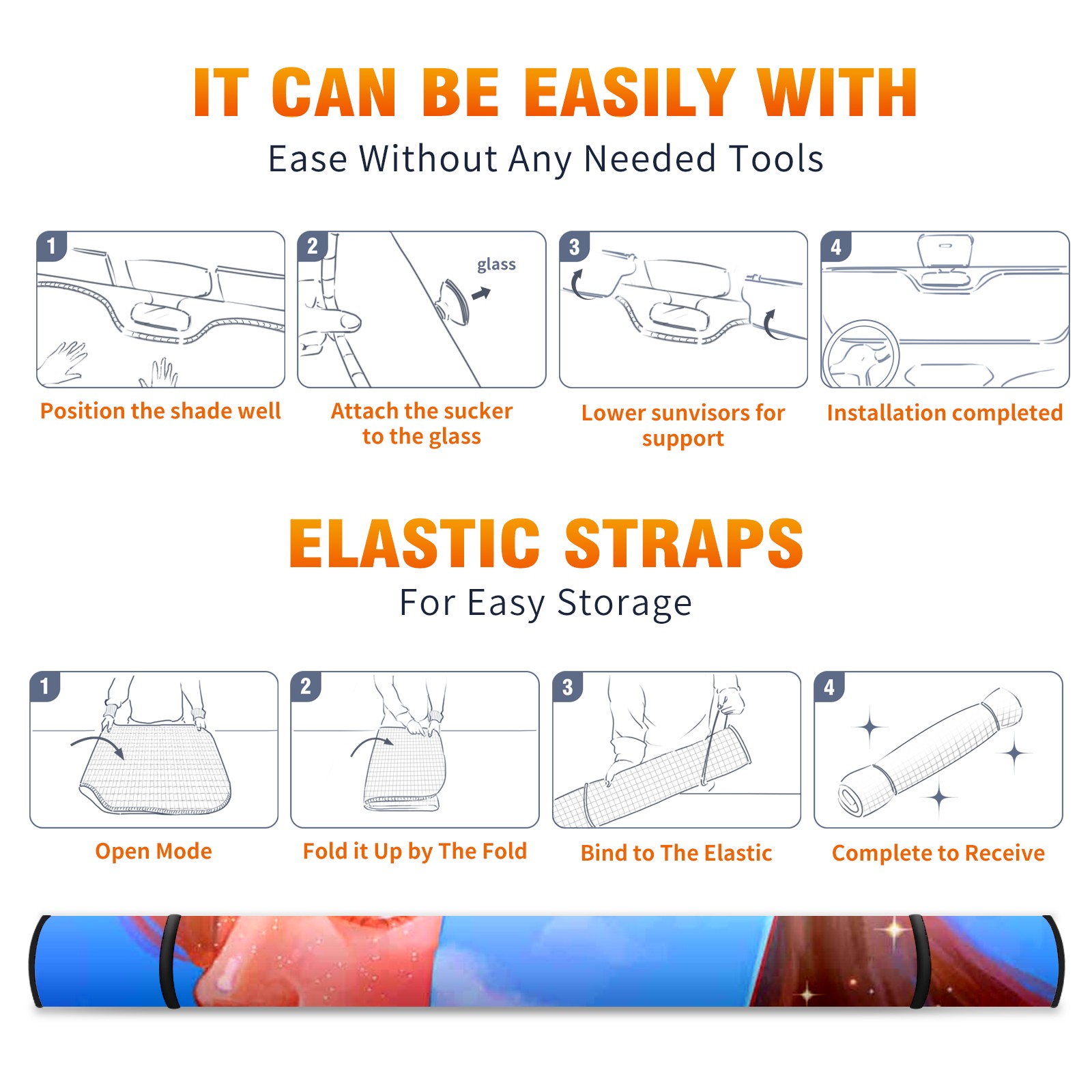 IT CAN BE EASILY WITH
Ease Without Any Needed Tools

1
Position the shade well

2
glass
Attach the sucker to the glass

3
Lower sunvisors for support

4
Installation completed

ELASTIC STRAPS
For Easy Storage

1
Open Mode

2
Fold it Up by The Fold

3
Bind to The Elastic

4
Complete to Receive