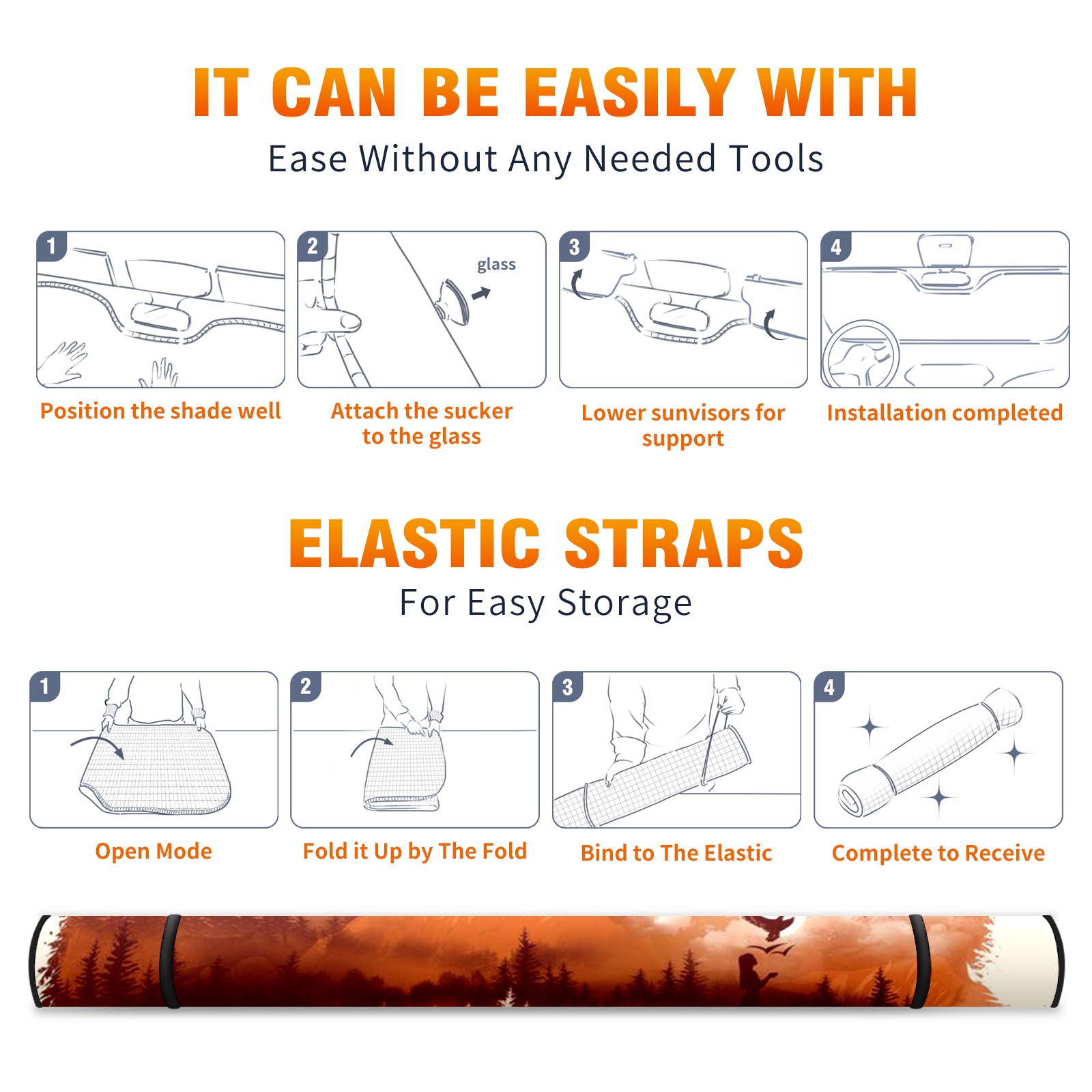 IT CAN BE EASILY WITH
Ease Without Any Needed Tools

1
Position the shade well

2
glass
Attach the sucker to the glass

3
Lower sunvisors for support

4
Installation completed

ELASTIC STRAPS
For Easy Storage

1
Open Mode

2
Fold it Up by The Fold

3
Bind to The Elastic

4
Complete to Receive