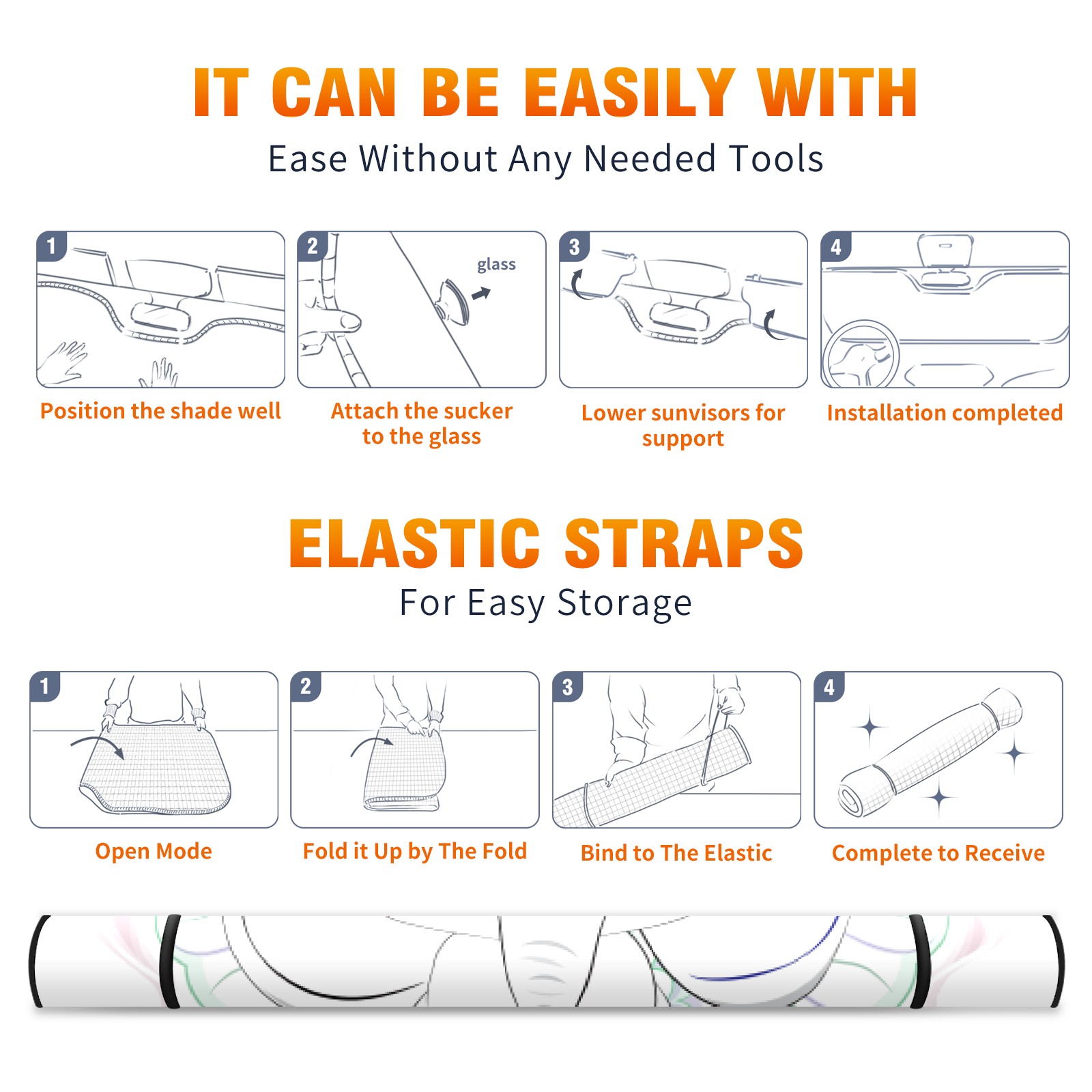 IT CAN BE EASILY WITH

Ease Without Any Needed Tools

1

Position the shade well

2

glass

Attach the sucker to the glass

3

Lower sunvisors for support

4

Installation completed

ELASTIC STRAPS

For Easy Storage

1

Open Mode

2

Fold it Up by The Fold

3

Bind to The Elastic

4

Complete to Receive