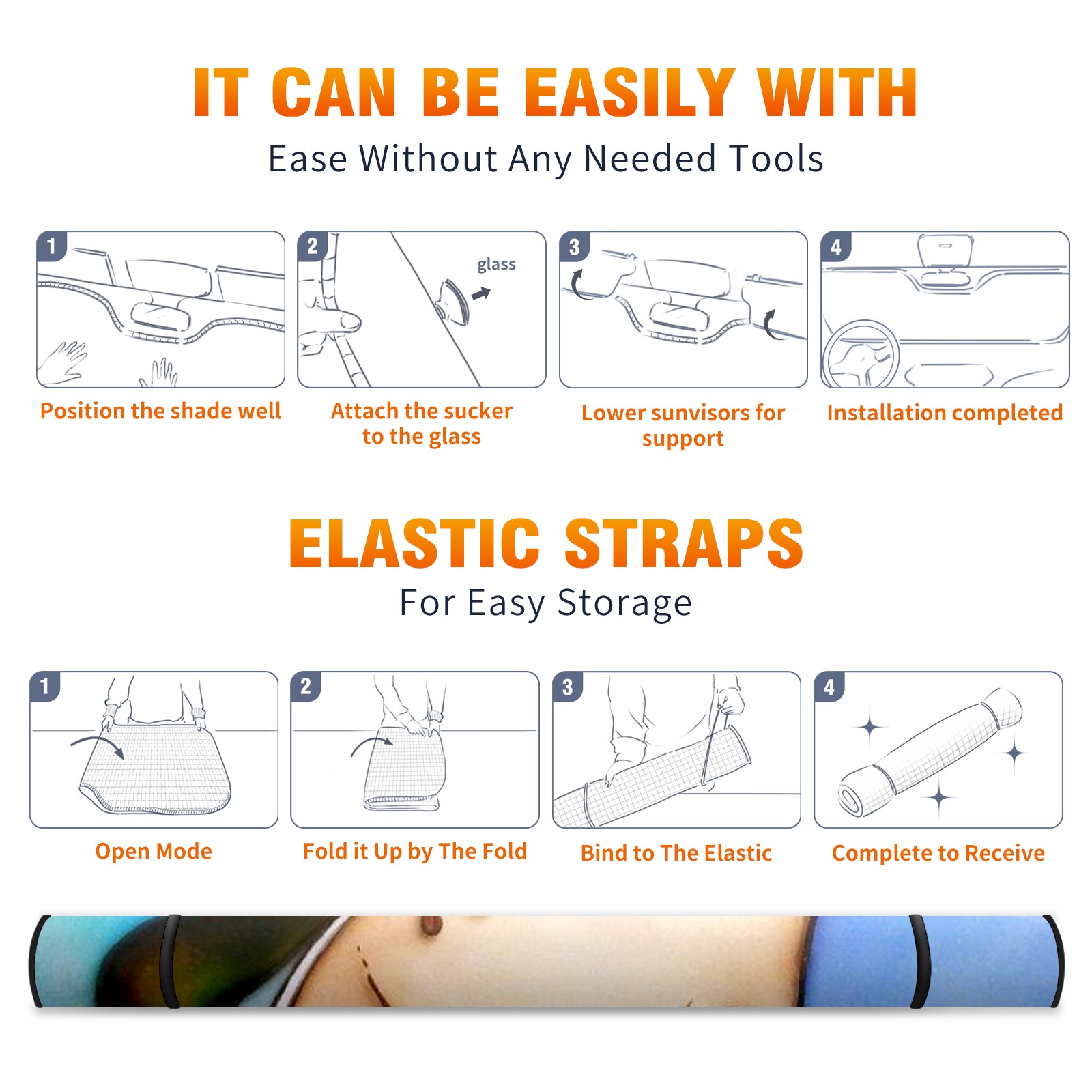 IT CAN BE EASILY WITH

Ease Without Any Needed Tools

1

Position the shade well

2

glass

Attach the sucker to the glass

3

Lower sunvisors for support

4

Installation completed

ELASTIC STRAPS

For Easy Storage

1

Open Mode

2

Fold it Up by The Fold

3

Bind to The Elastic

4

Complete to Receive