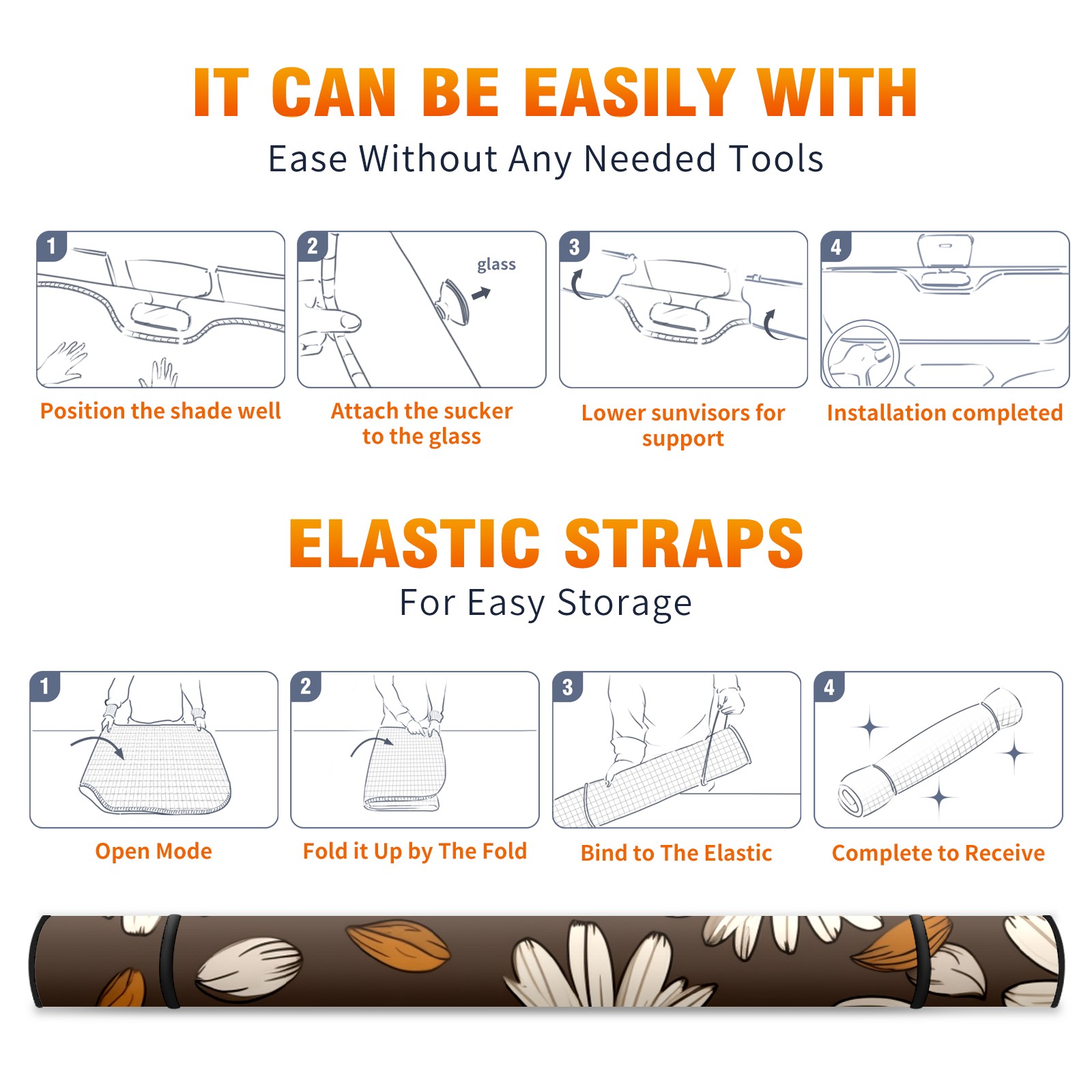 IT CAN BE EASILY WITH

Ease Without Any Needed Tools

1

Position the shade well

2

glass

Attach the sucker to the glass

3

Lower sunvisors for support

4

Installation completed

ELASTIC STRAPS

For Easy Storage

1

Open Mode

2

Fold it Up by The Fold

3

Bind to The Elastic

4

Complete to Receive