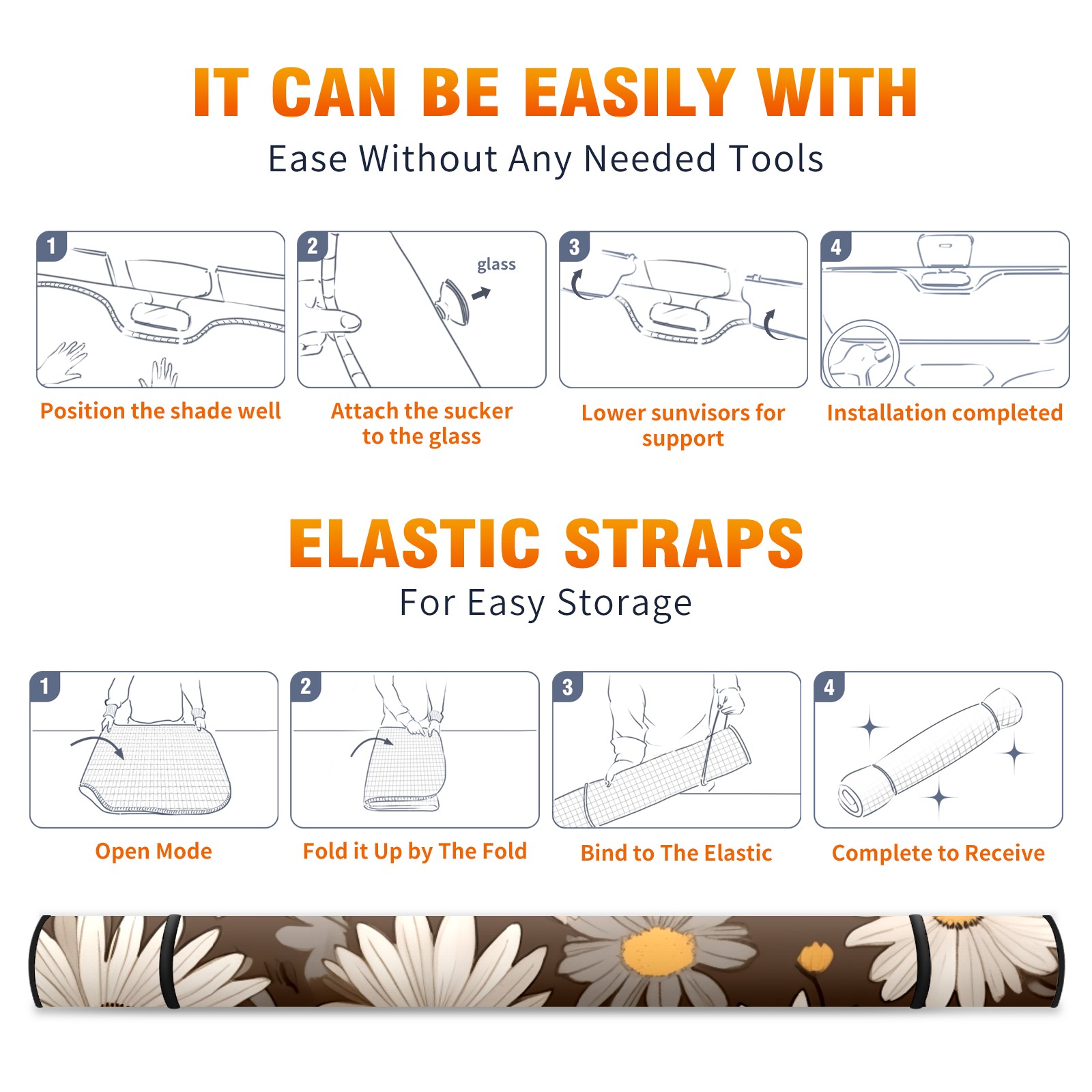 IT CAN BE EASILY WITH
Ease Without Any Needed Tools

1
Position the shade well

2
glass
Attach the sucker to the glass

3
Lower sunvisors for support

4
Installation completed

ELASTIC STRAPS
For Easy Storage

1
Open Mode

2
Fold it Up by The Fold

3
Bind to The Elastic

4
Complete to Receive