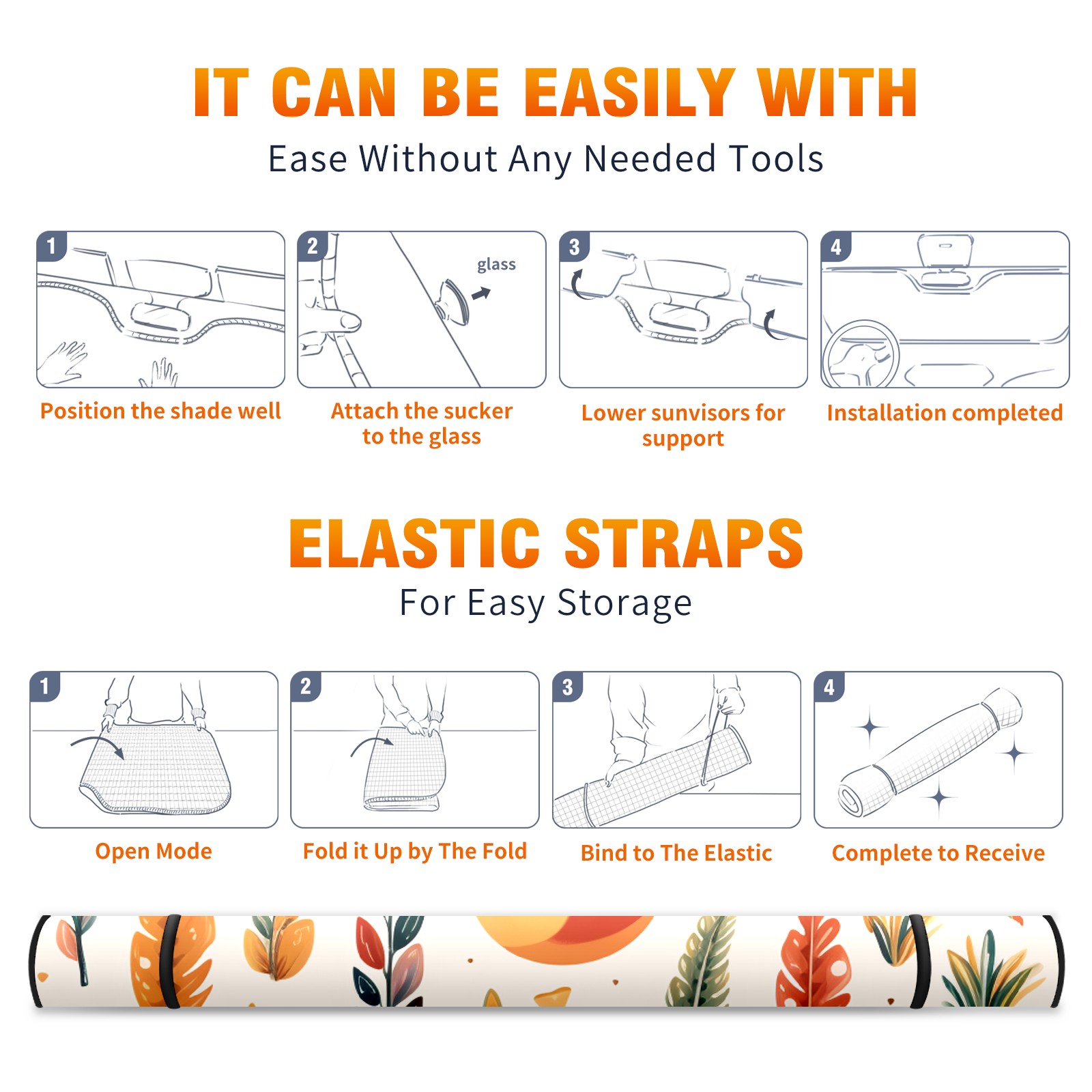 IT CAN BE EASILY WITH
Ease Without Any Needed Tools

1
Position the shade well

2
glass
Attach the sucker to the glass

3
Lower sunvisors for support

4
Installation completed

ELASTIC STRAPS
For Easy Storage

1
Open Mode

2
Fold it Up by The Fold

3
Bind to The Elastic

4
Complete to Receive