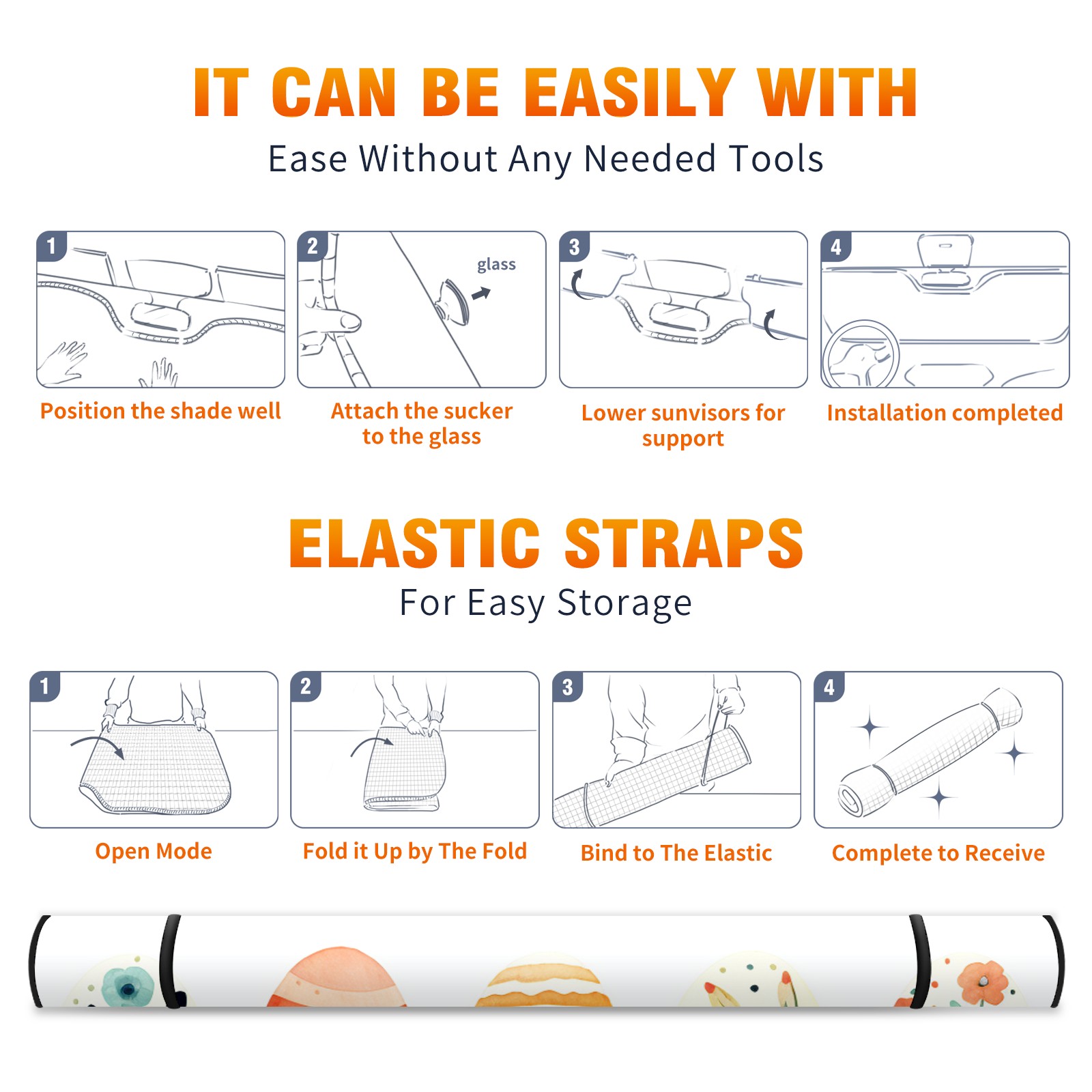 IT CAN BE EASILY WITH
Ease Without Any Needed Tools

1
Position the shade well

2
glass
Attach the sucker to the glass

3
Lower sunvisors for support

4
Installation completed

ELASTIC STRAPS
For Easy Storage

1
Open Mode

2
Fold it Up by The Fold

3
Bind to The Elastic

4
Complete to Receive