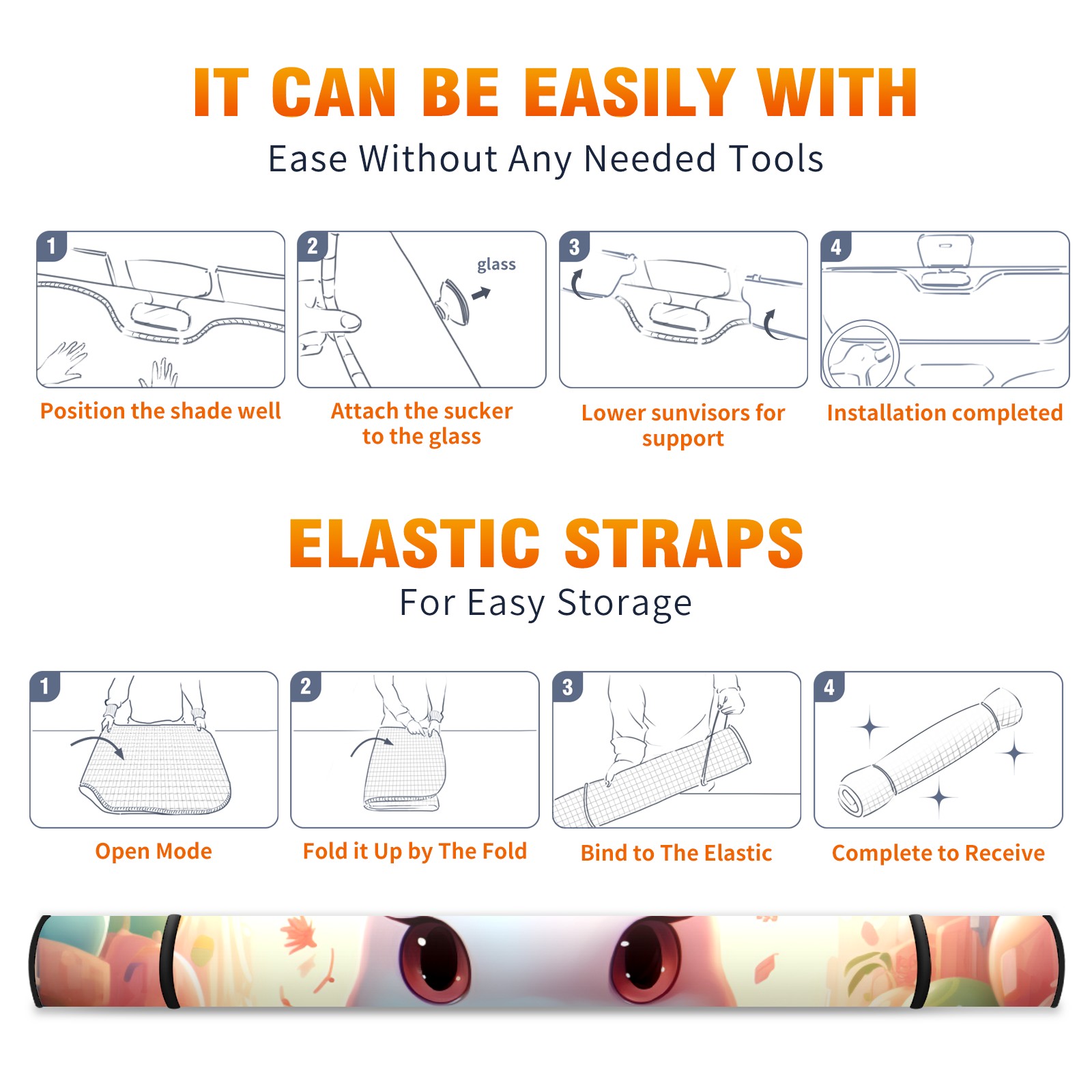 IT CAN BE EASILY WITH
Ease Without Any Needed Tools

1
Position the shade well

2
glass
Attach the sucker to the glass

3
Lower sunvisors for support

4
Installation completed

ELASTIC STRAPS
For Easy Storage

1
Open Mode

2
Fold it Up by The Fold

3
Bind to The Elastic

4
Complete to Receive