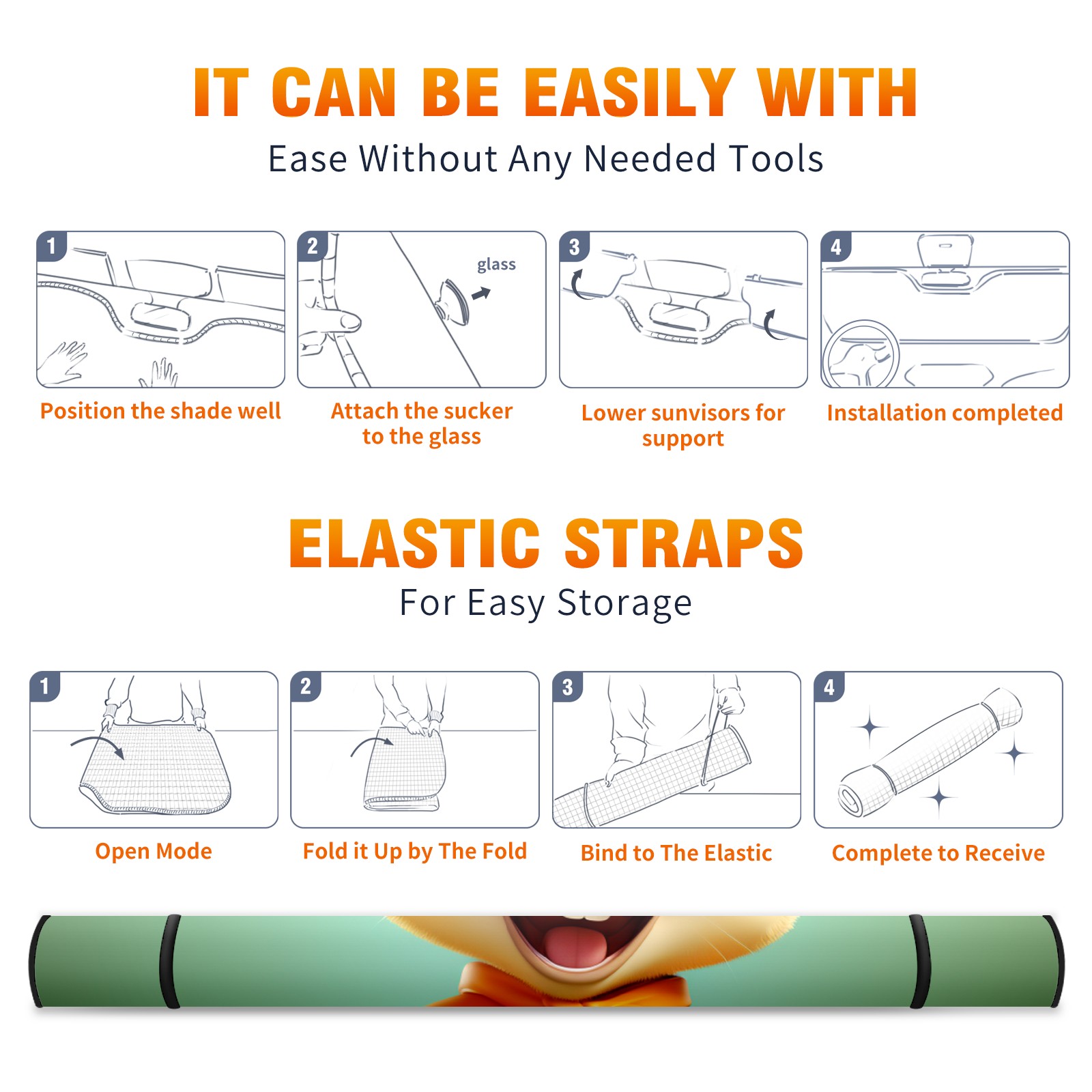 IT CAN BE EASILY WITH

Ease Without Any Needed Tools

1

Position the shade well

2

glass

Attach the sucker to the glass

3

Lower sunvisors for support

4

Installation completed

ELASTIC STRAPS

For Easy Storage

1

Open Mode

2

Fold it Up by The Fold

3

Bind to The Elastic

4

Complete to Receive