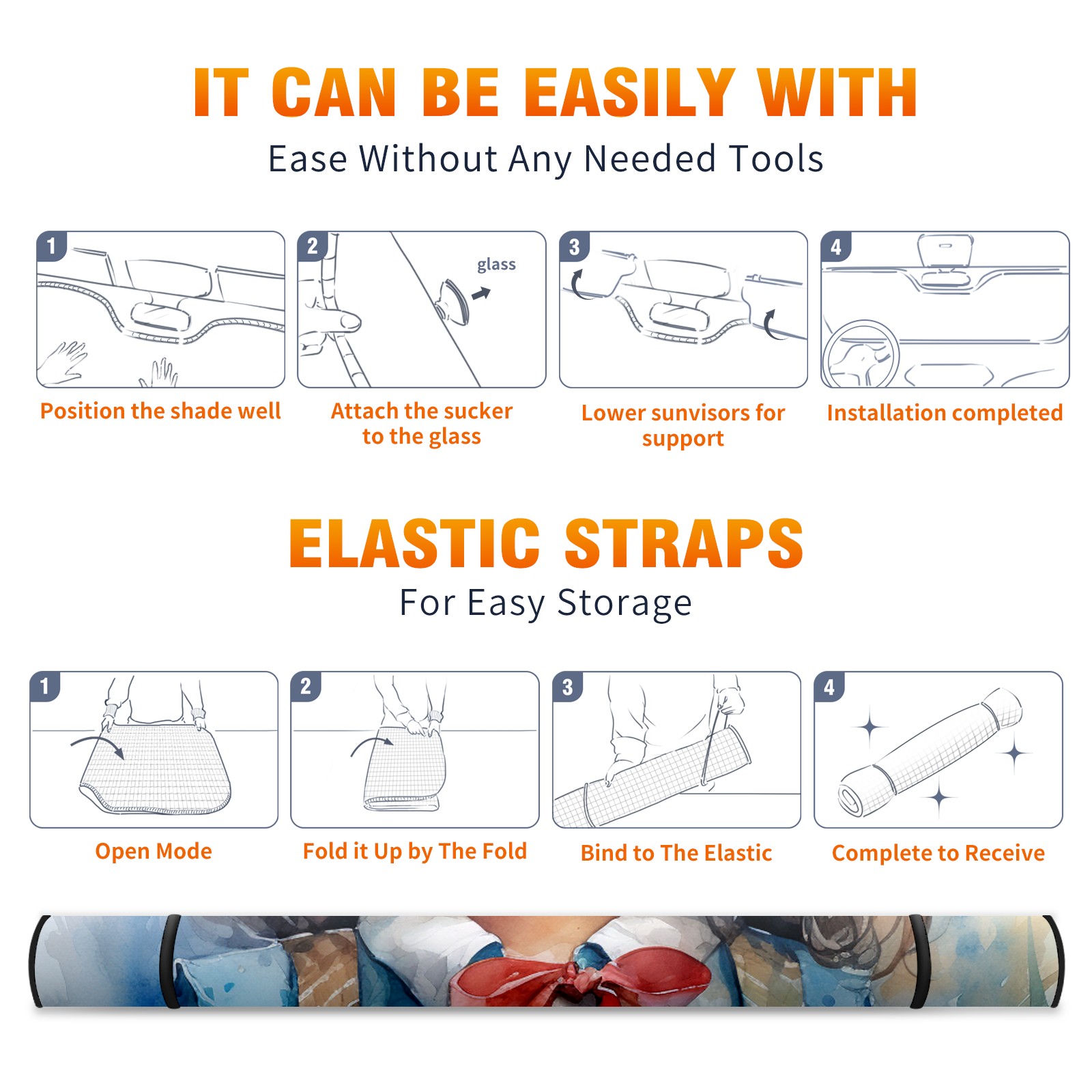 IT CAN BE EASILY WITH

Ease Without Any Needed Tools

1

Position the shade well

2

glass

Attach the sucker to the glass

3

Lower sunvisors for support

4

Installation completed

ELASTIC STRAPS

For Easy Storage

1

Open Mode

2

Fold it Up by The Fold

3

Bind to The Elastic

4

Complete to Receive