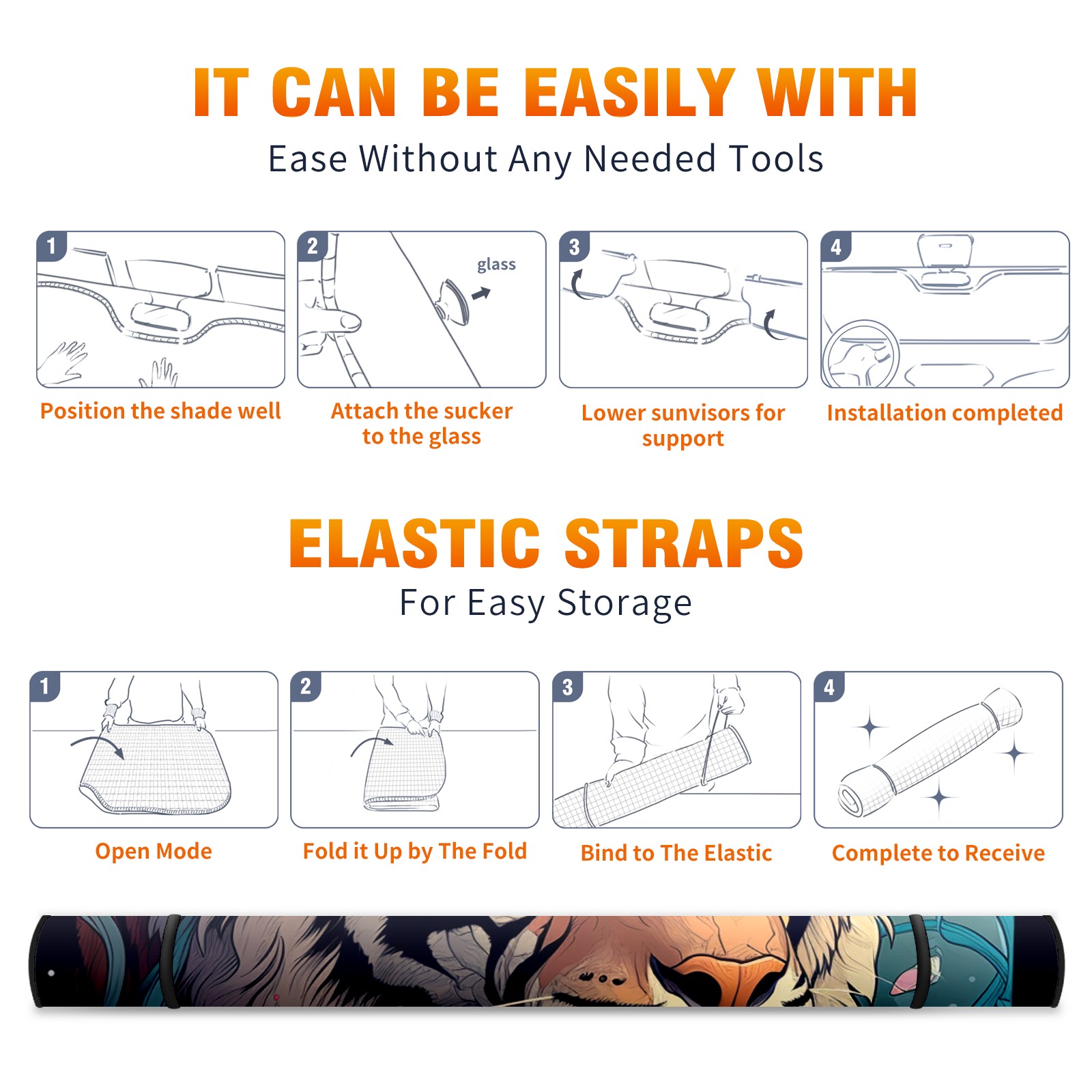 IT CAN BE EASILY WITH
Ease Without Any Needed Tools

1
Position the shade well

2
glass
Attach the sucker to the glass

3
Lower sunvisors for support

4
Installation completed

ELASTIC STRAPS
For Easy Storage

1
Open Mode

2
Fold it Up by The Fold

3
Bind to The Elastic

4
Complete to Receive