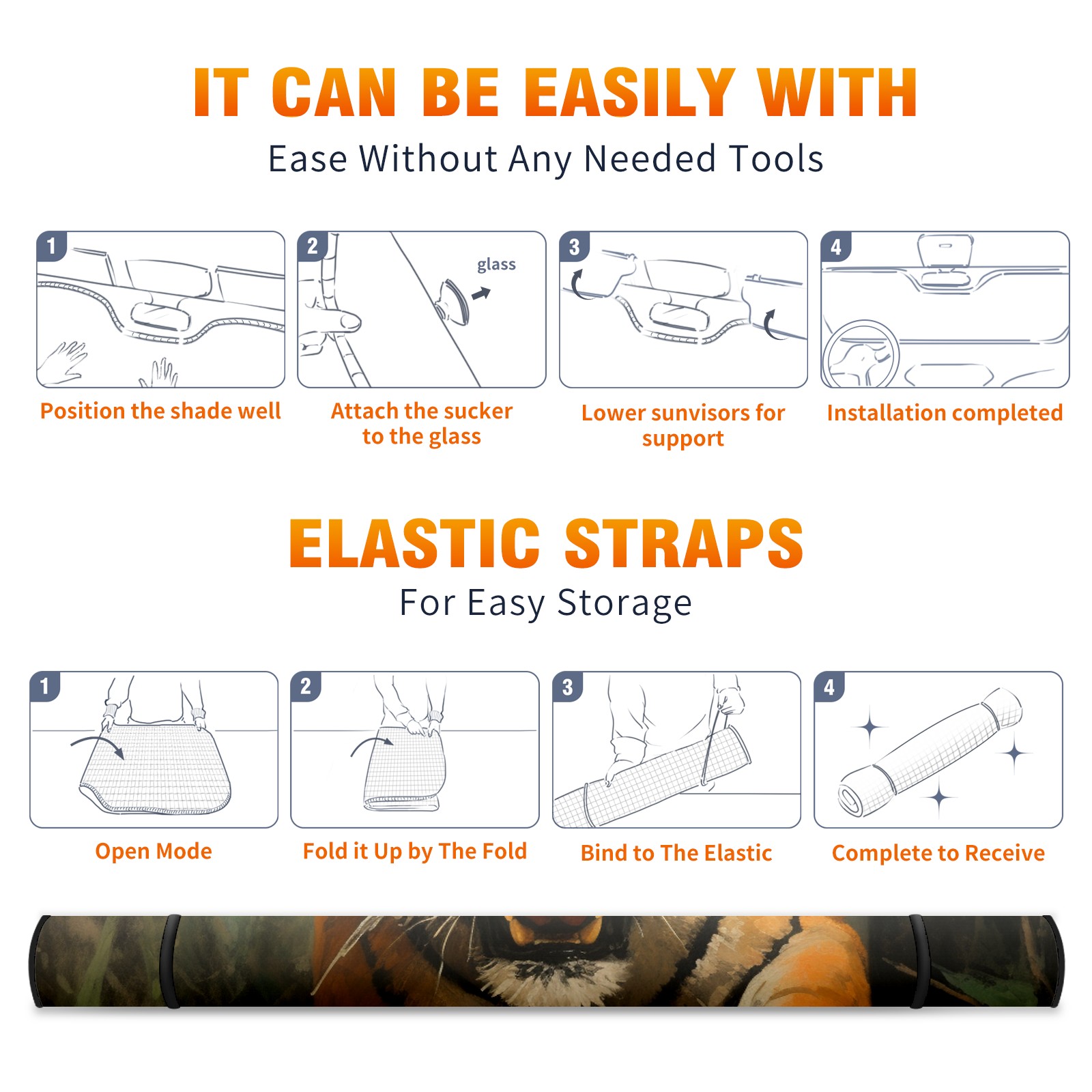 IT CAN BE EASILY WITH

Ease Without Any Needed Tools

1

Position the shade well

2

glass

Attach the sucker to the glass

3

Lower sunvisors for support

4

Installation completed

ELASTIC STRAPS

For Easy Storage

1

Open Mode

2

Fold it Up by The Fold

3

Bind to The Elastic

4

Complete to Receive