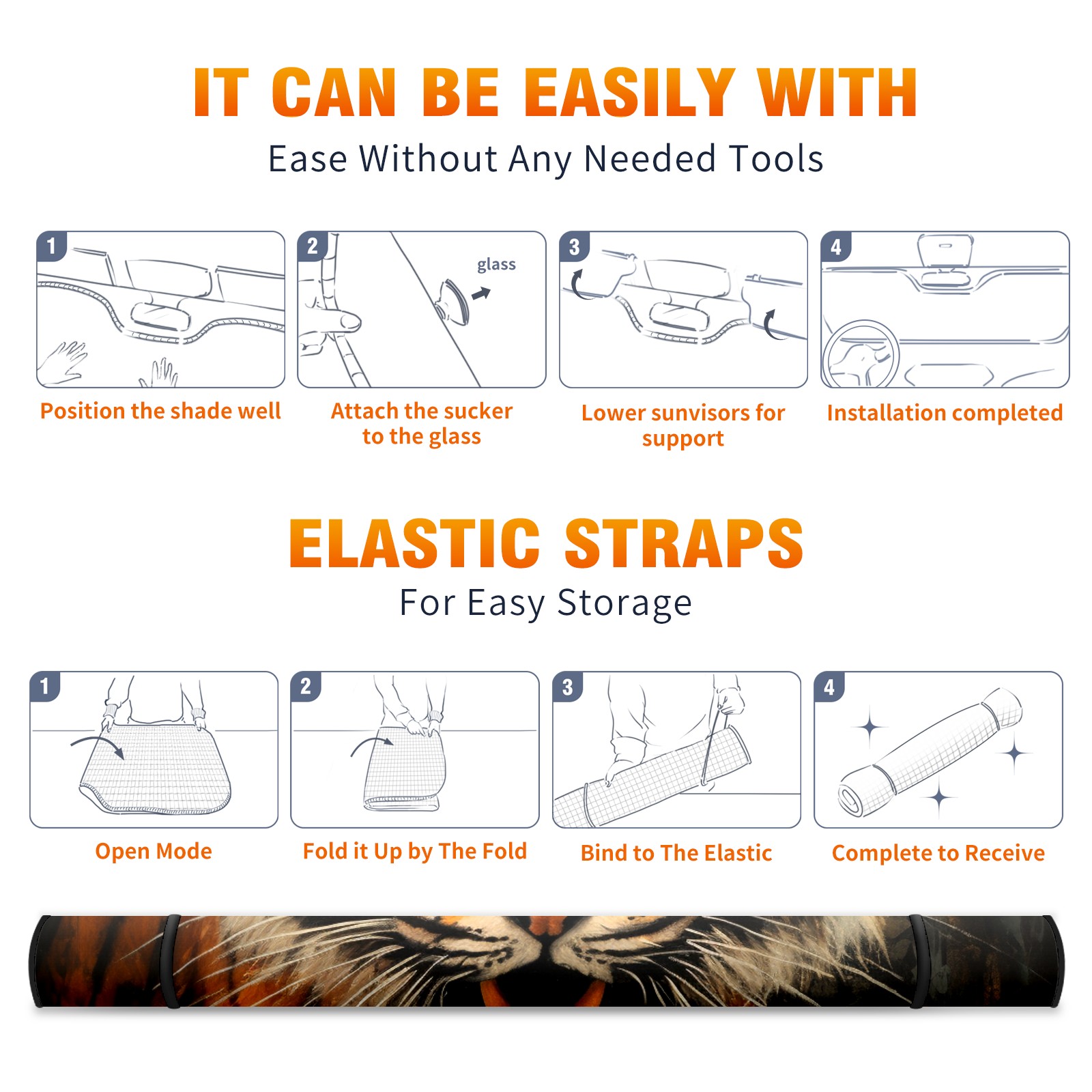 IT CAN BE EASILY WITH
Ease Without Any Needed Tools

1
Position the shade well

2
glass
Attach the sucker to the glass

3
Lower sunvisors for support

4
Installation completed

ELASTIC STRAPS
For Easy Storage

1
Open Mode

2
Fold it Up by The Fold

3
Bind to The Elastic

4
Complete to Receive