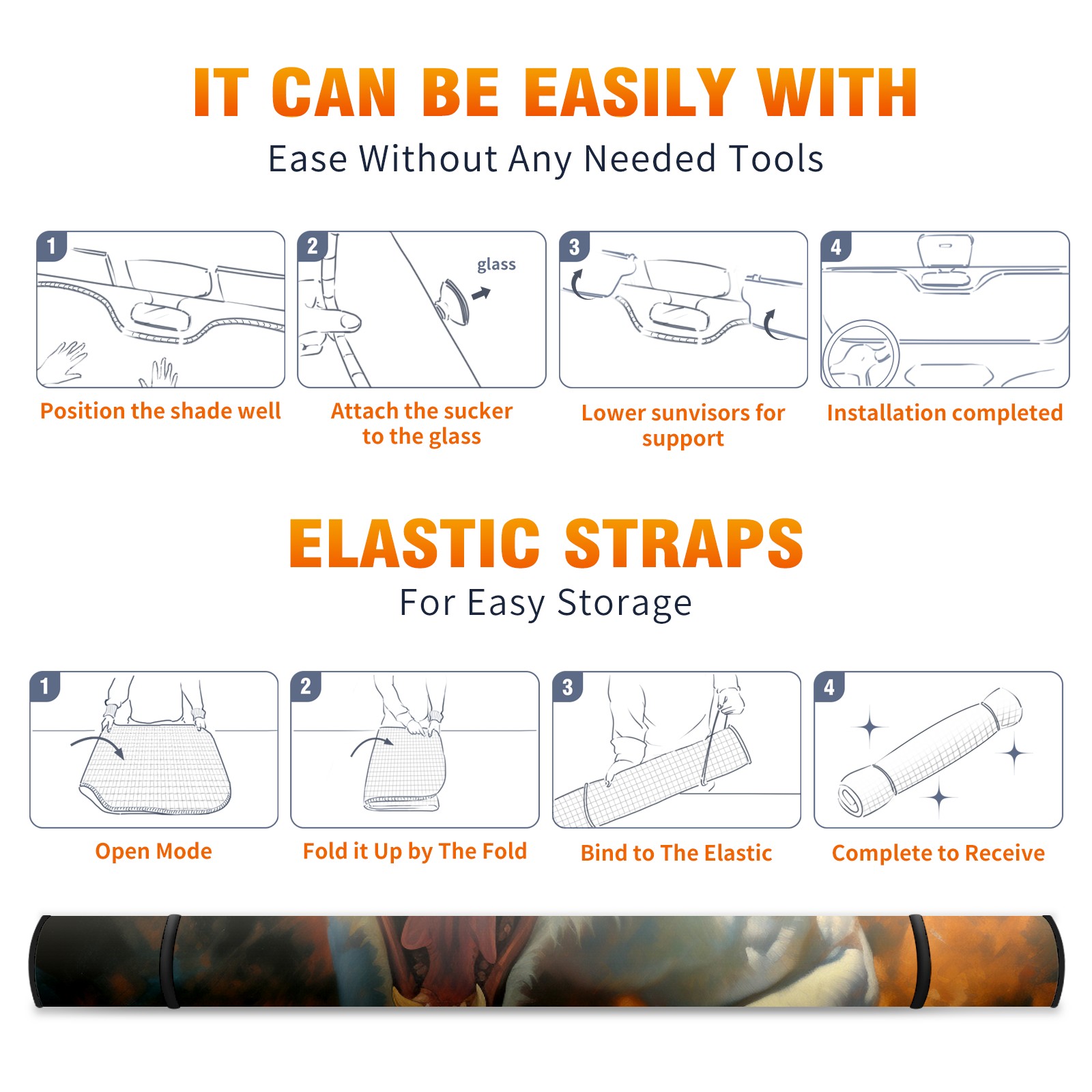 IT CAN BE EASILY WITH
Ease Without Any Needed Tools

1
Position the shade well

2
glass
Attach the sucker to the glass

3
Lower sunvisors for support

4
Installation completed

ELASTIC STRAPS
For Easy Storage

1
Open Mode

2
Fold it Up by The Fold

3
Bind to The Elastic

4
Complete to Receive