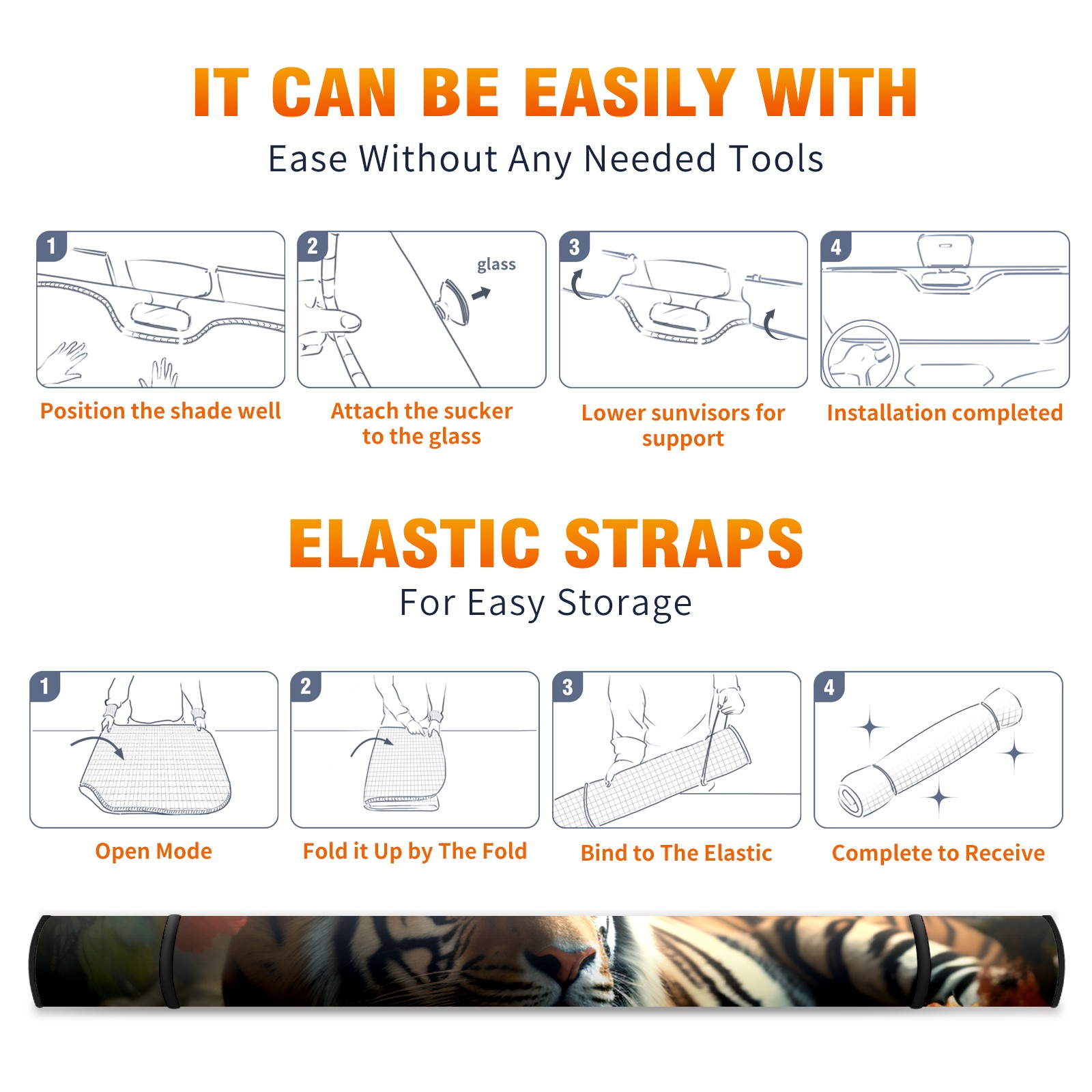 IT CAN BE EASILY WITH
Ease Without Any Needed Tools

1
Position the shade well

2
glass
Attach the sucker to the glass

3
Lower sunvisors for support

4
Installation completed

ELASTIC STRAPS
For Easy Storage

1
Open Mode

2
Fold it Up by The Fold

3
Bind to The Elastic

4
Complete to Receive