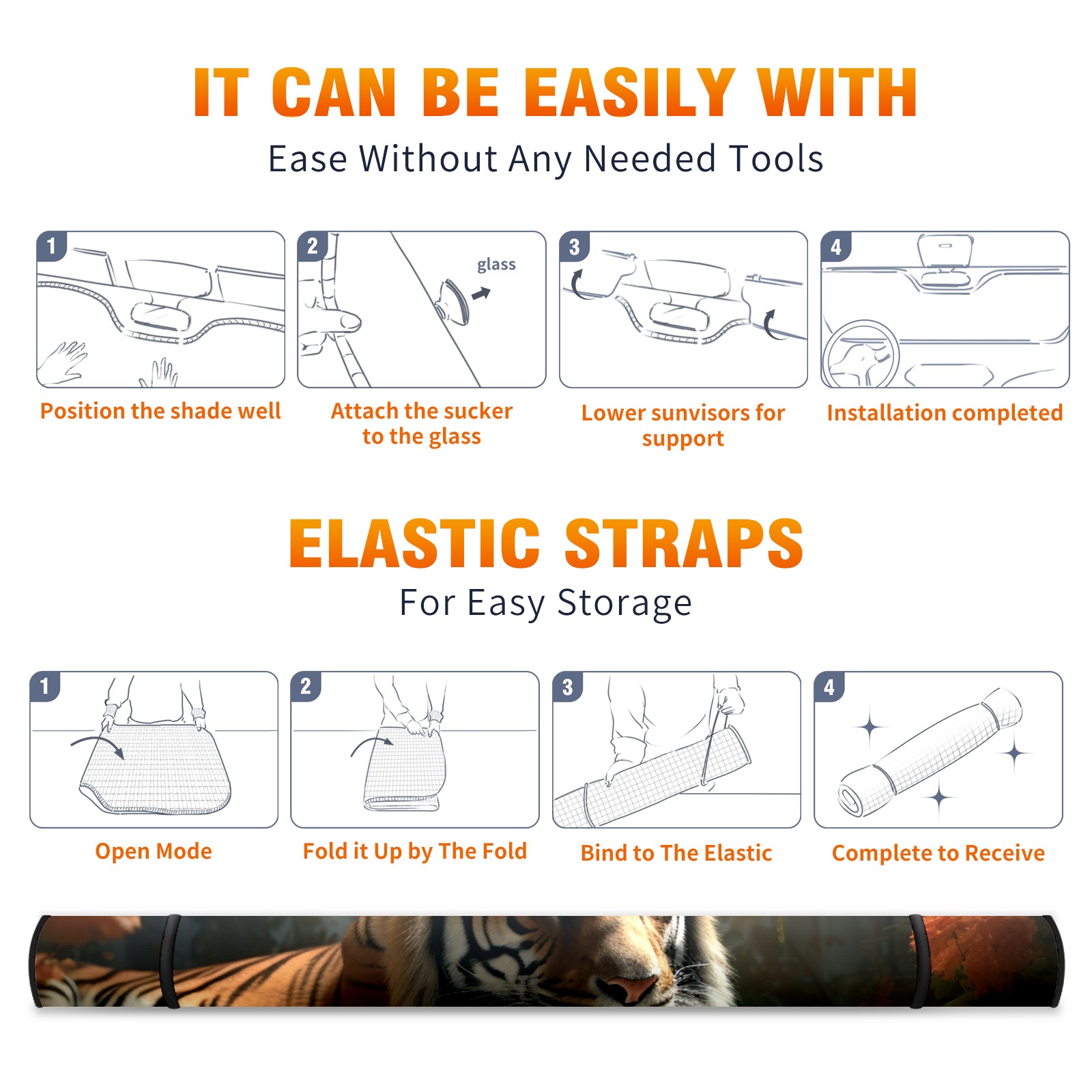 IT CAN BE EASILY WITH

Ease Without Any Needed Tools

1

Position the shade well

2

glass

Attach the sucker to the glass

3

Lower sunvisors for support

4

Installation completed

ELASTIC STRAPS

For Easy Storage

1

Open Mode

2

Fold it Up by The Fold

3

Bind to The Elastic

4

Complete to Receive