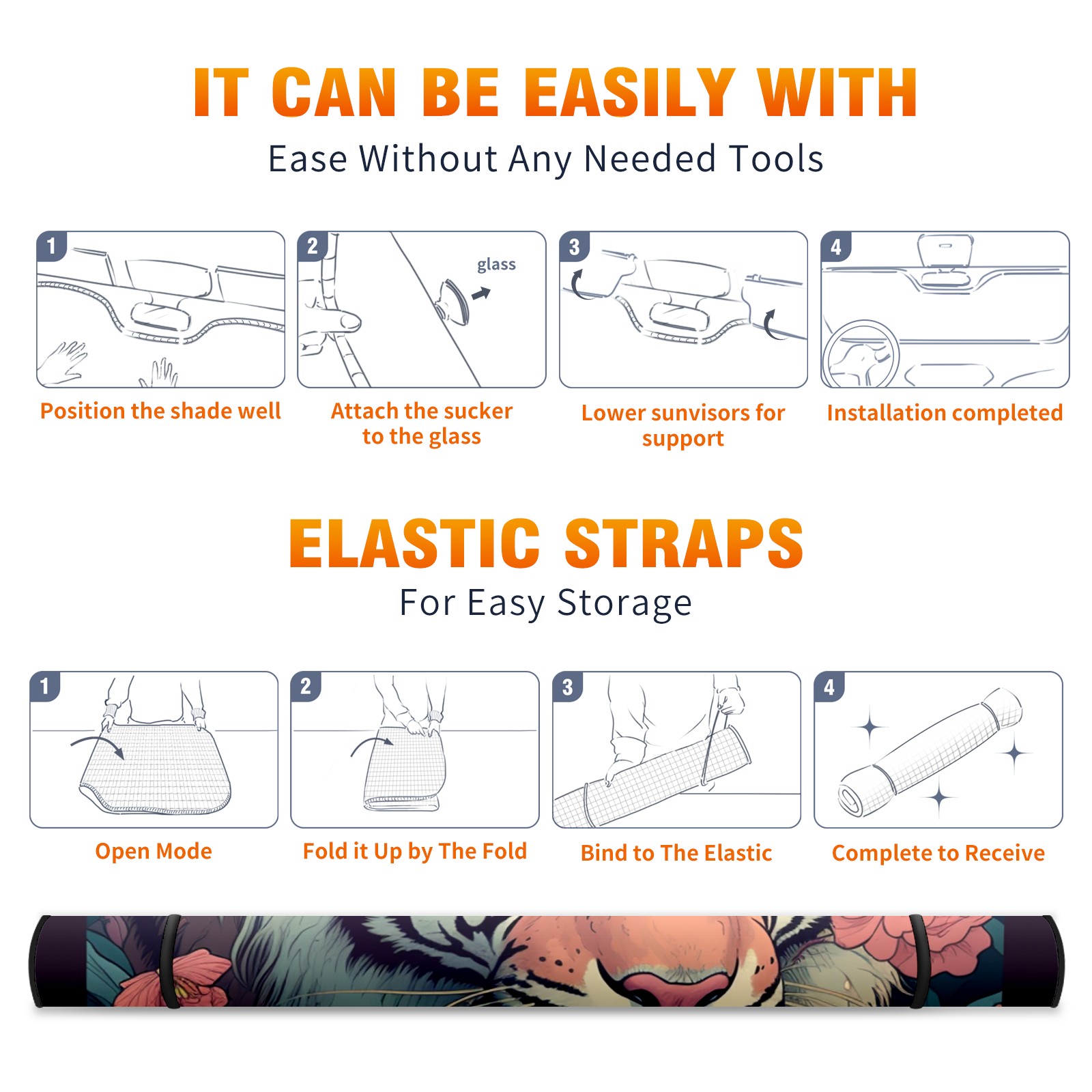 IT CAN BE EASILY WITH
Ease Without Any Needed Tools

1
Position the shade well

2
glass
Attach the sucker to the glass

3
Lower sunvisors for support

4
Installation completed

ELASTIC STRAPS
For Easy Storage

1
Open Mode

2
Fold it Up by The Fold

3
Bind to The Elastic

4
Complete to Receive