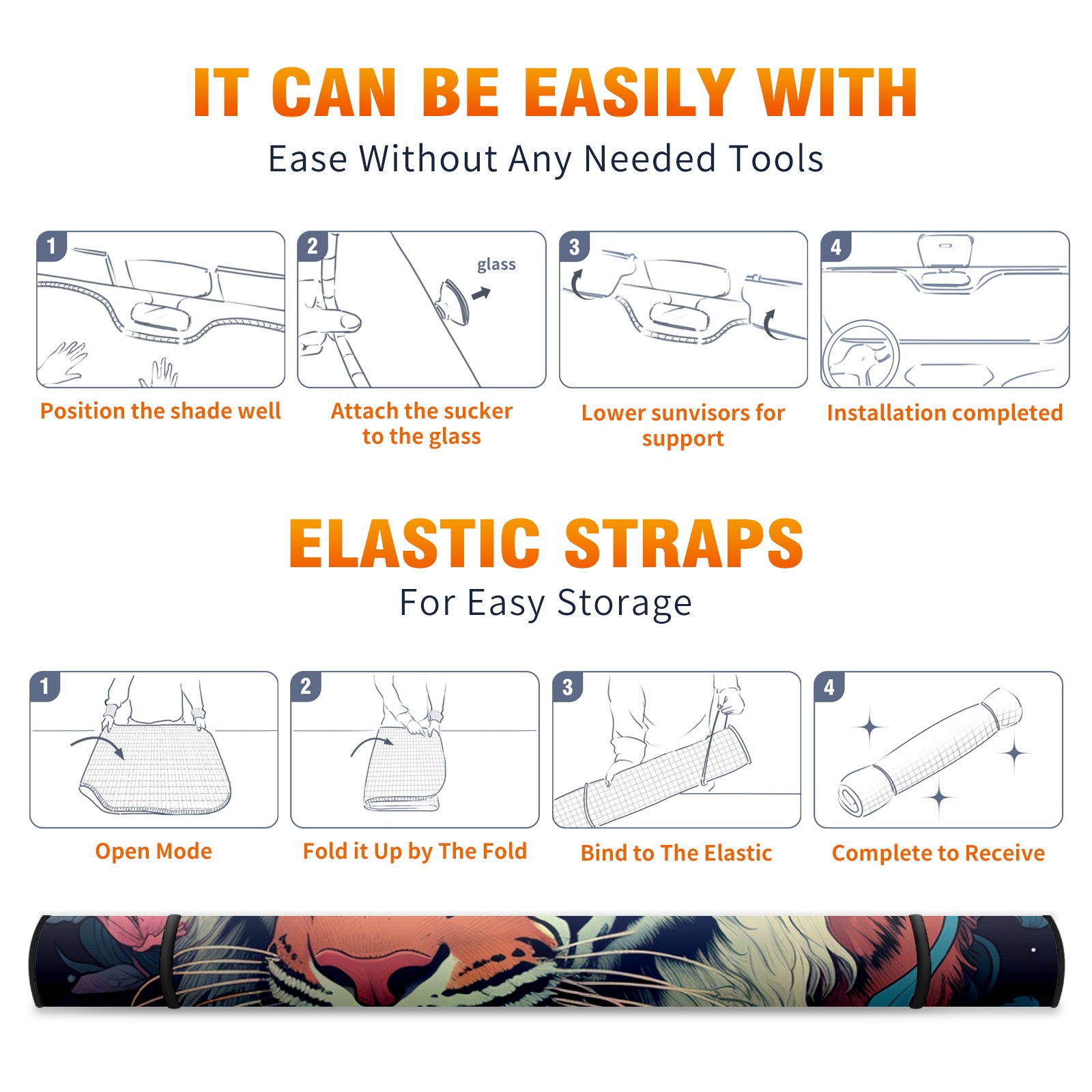 IT CAN BE EASILY WITH
Ease Without Any Needed Tools

1
Position the shade well

2
glass
Attach the sucker to the glass

3
Lower sunvisors for support

4
Installation completed

ELASTIC STRAPS
For Easy Storage

1
Open Mode

2
Fold it Up by The Fold

3
Bind to The Elastic

4
Complete to Receive