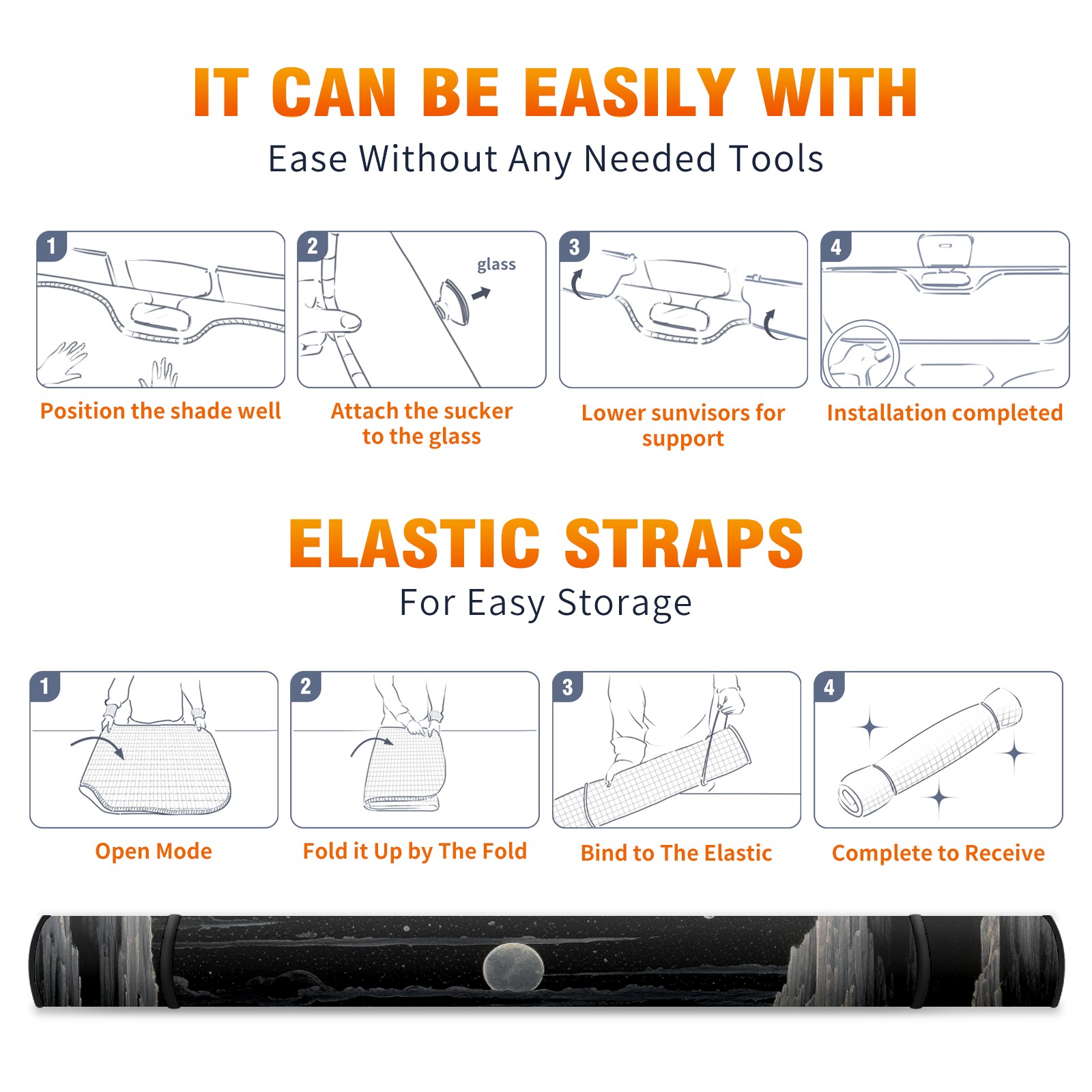 IT CAN BE EASILY WITH
Ease Without Any Needed Tools

1
Position the shade well

2
glass
Attach the sucker to the glass

3
Lower sunvisors for support

4
Installation completed

ELASTIC STRAPS
For Easy Storage

1
Open Mode

2
Fold it Up by The Fold

3
Bind to The Elastic

4
Complete to Receive