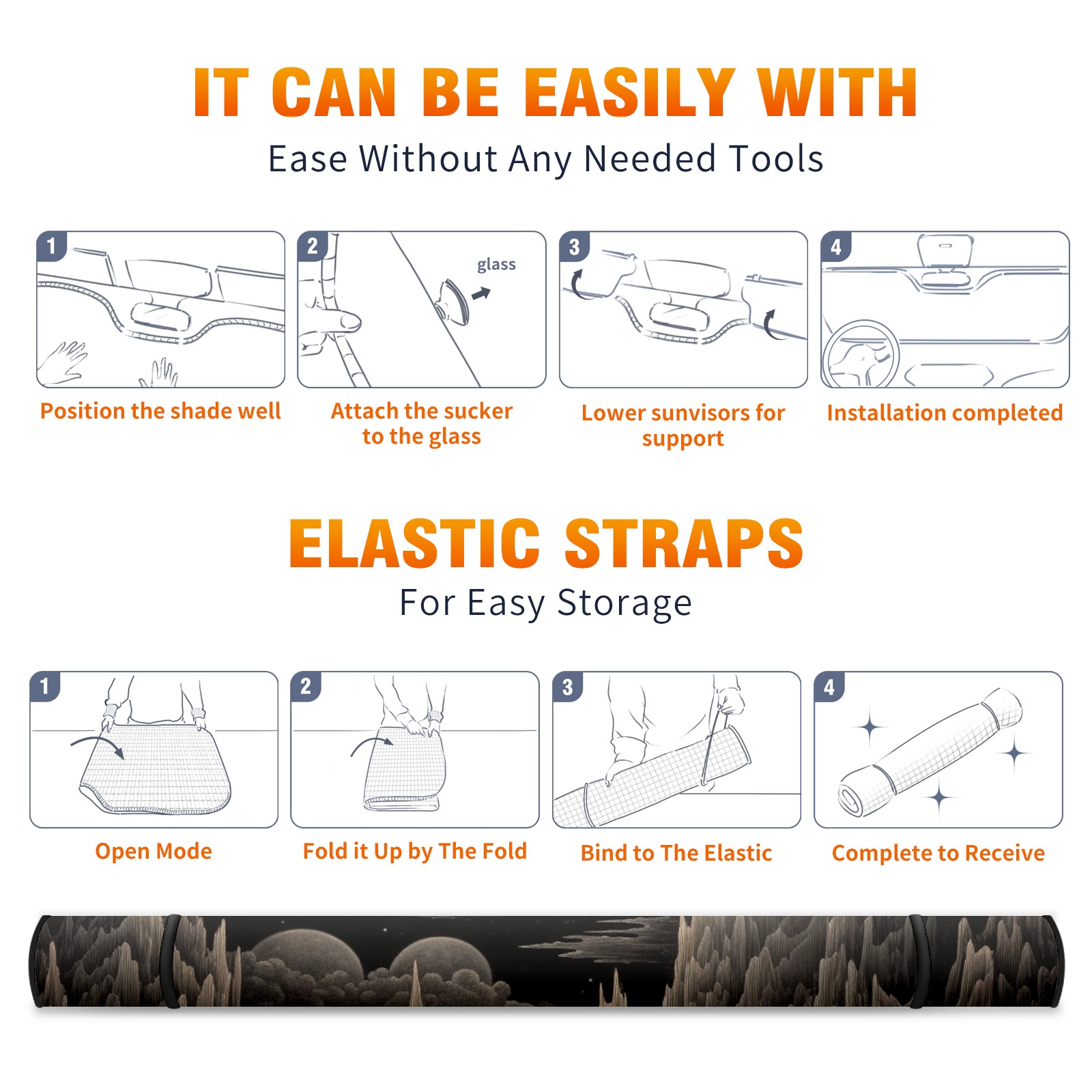 IT CAN BE EASILY WITH
Ease Without Any Needed Tools

1
Position the shade well

2
glass
Attach the sucker to the glass

3
Lower sunvisors for support

4
Installation completed

ELASTIC STRAPS
For Easy Storage

1
Open Mode

2
Fold it Up by The Fold

3
Bind to The Elastic

4
Complete to Receive