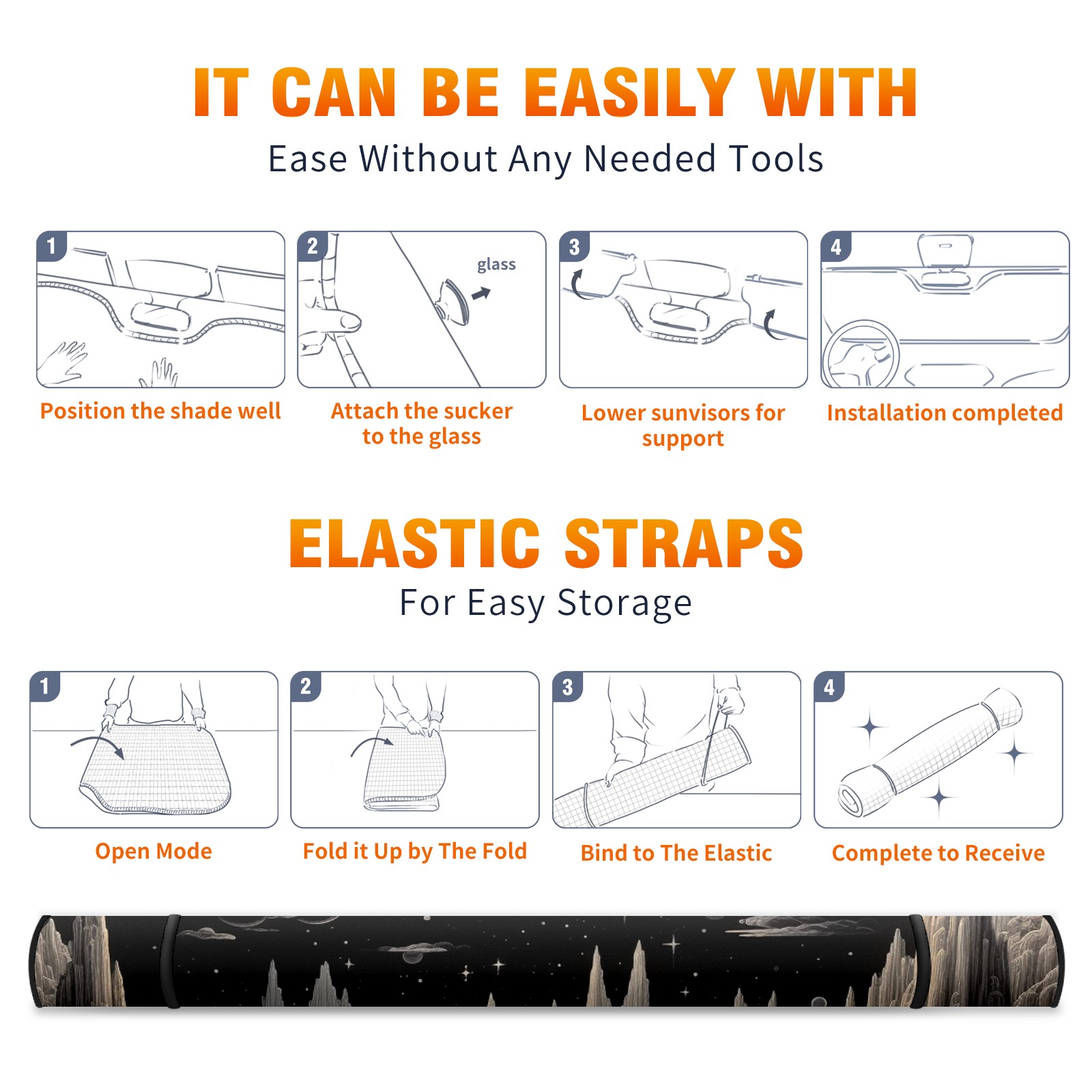 IT CAN BE EASILY WITH

Ease Without Any Needed Tools

1

Position the shade well

2

glass

Attach the sucker to the glass

3

Lower sunvisors for support

4

Installation completed

ELASTIC STRAPS

For Easy Storage

1

Open Mode

2

Fold it Up by The Fold

3

Bind to The Elastic

4

Complete to Receive