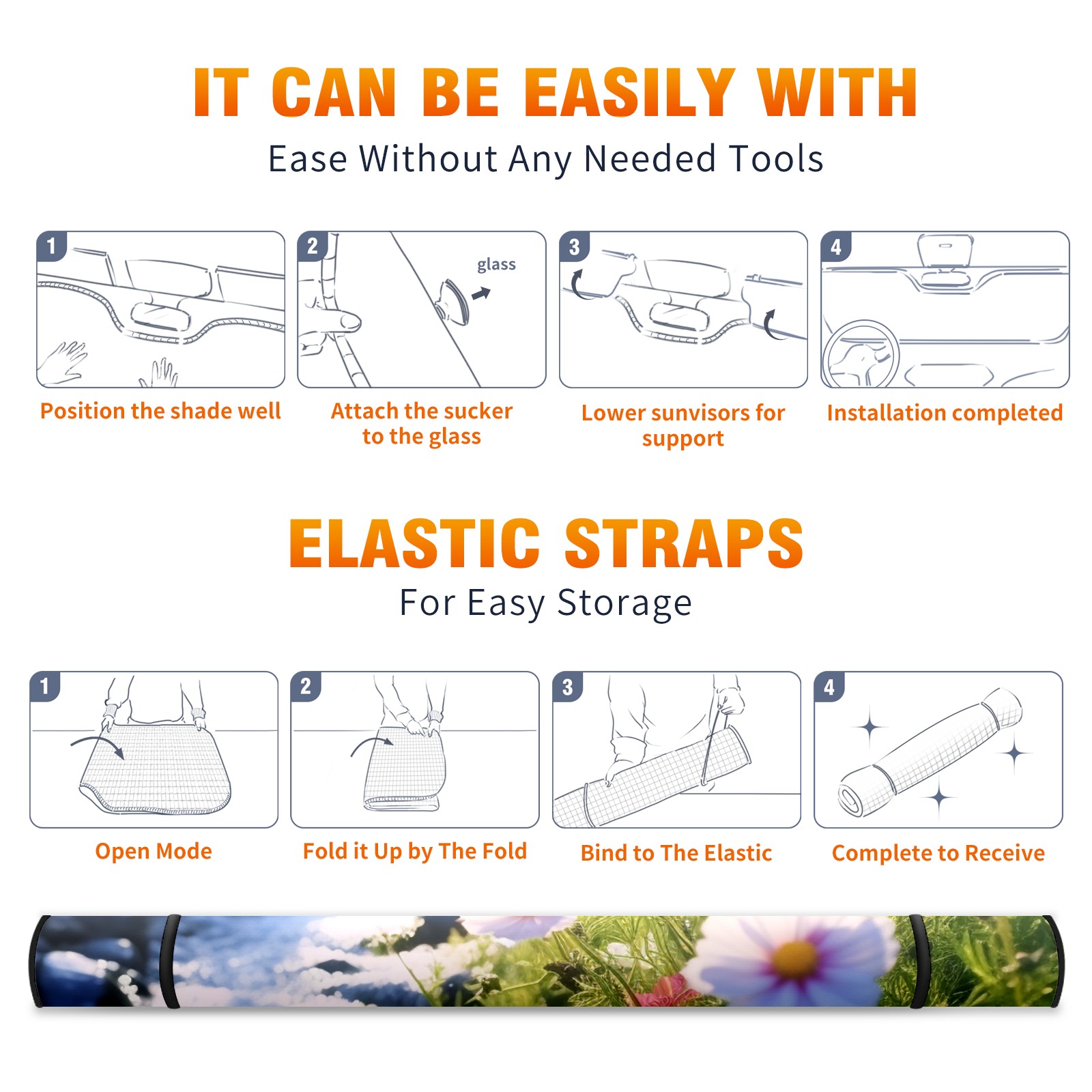 IT CAN BE EASILY WITH
Ease Without Any Needed Tools

1
Position the shade well

2
glass
Attach the sucker to the glass

3
Lower sunvisors for support

4
Installation completed

ELASTIC STRAPS
For Easy Storage

1
Open Mode

2
Fold it Up by The Fold

3
Bind to The Elastic

4
Complete to Receive