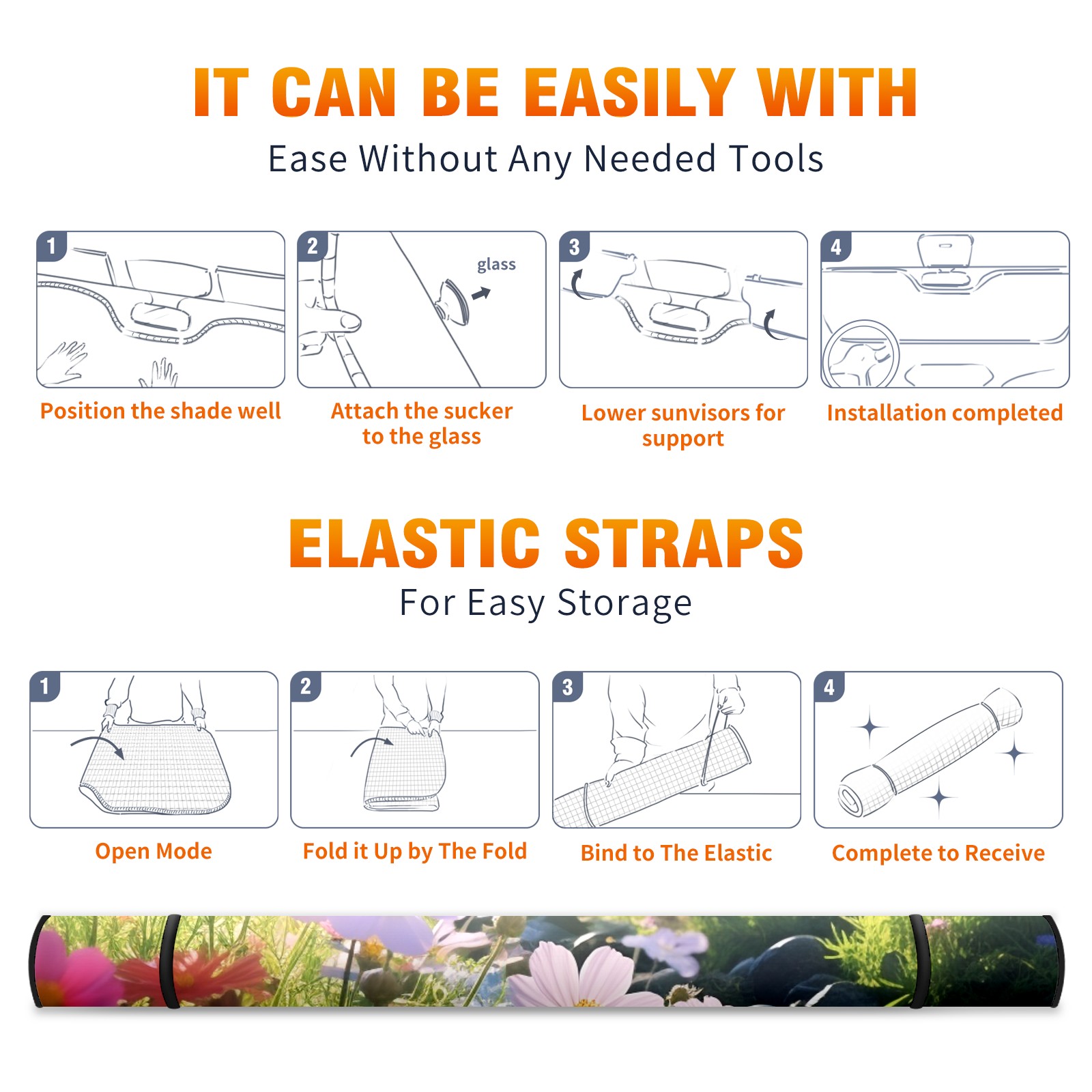 IT CAN BE EASILY WITH
Ease Without Any Needed Tools

1
Position the shade well

2
glass
Attach the sucker to the glass

3
Lower sunvisors for support

4
Installation completed

ELASTIC STRAPS
For Easy Storage

1
Open Mode

2
Fold it Up by The Fold

3
Bind to The Elastic

4
Complete to Receive