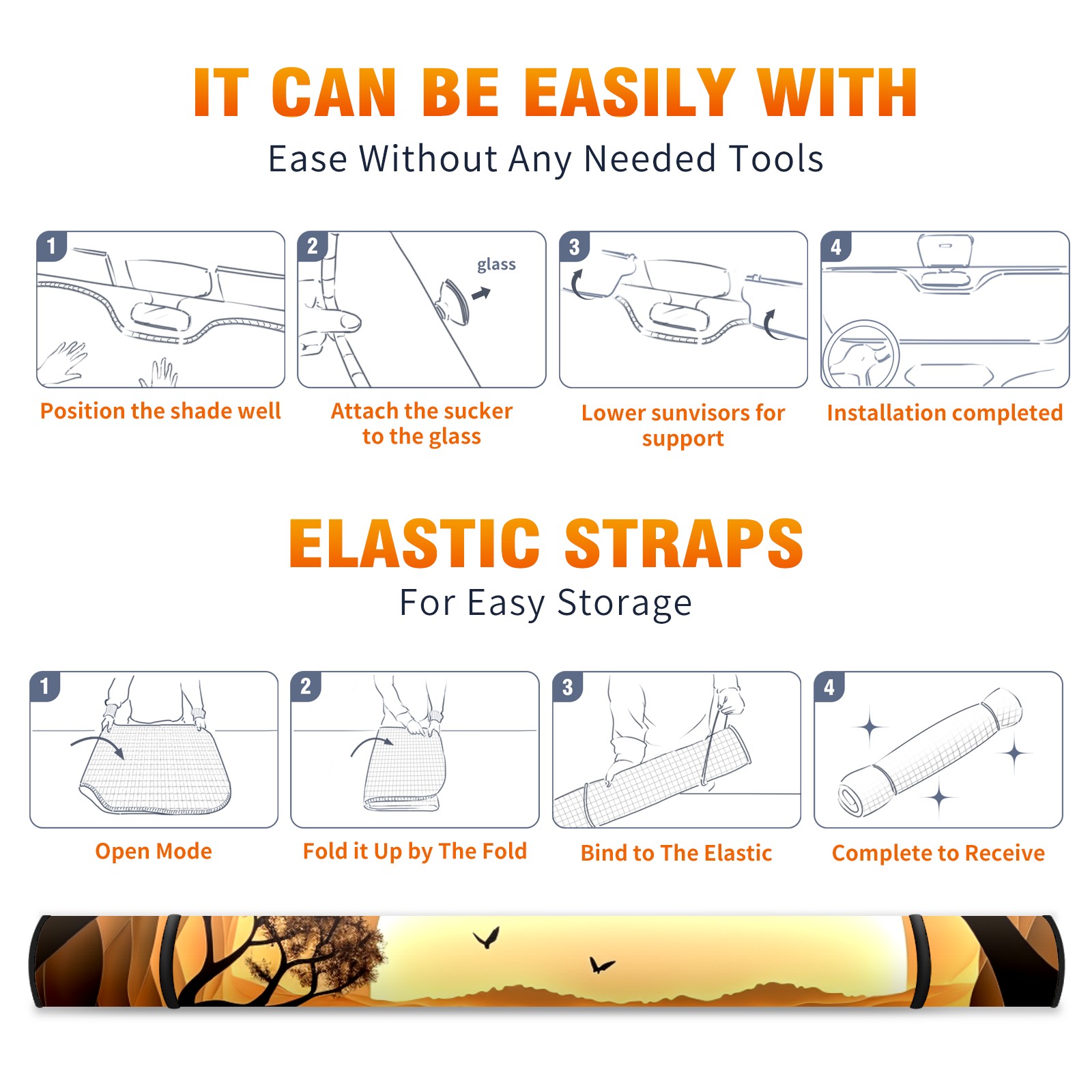 IT CAN BE EASILY WITH

Ease Without Any Needed Tools

1

Position the shade well

2

glass

Attach the sucker to the glass

3

Lower sunvisors for support

4

Installation completed

ELASTIC STRAPS

For Easy Storage

1

Open Mode

2

Fold it Up by The Fold

3

Bind to The Elastic

4

Complete to Receive