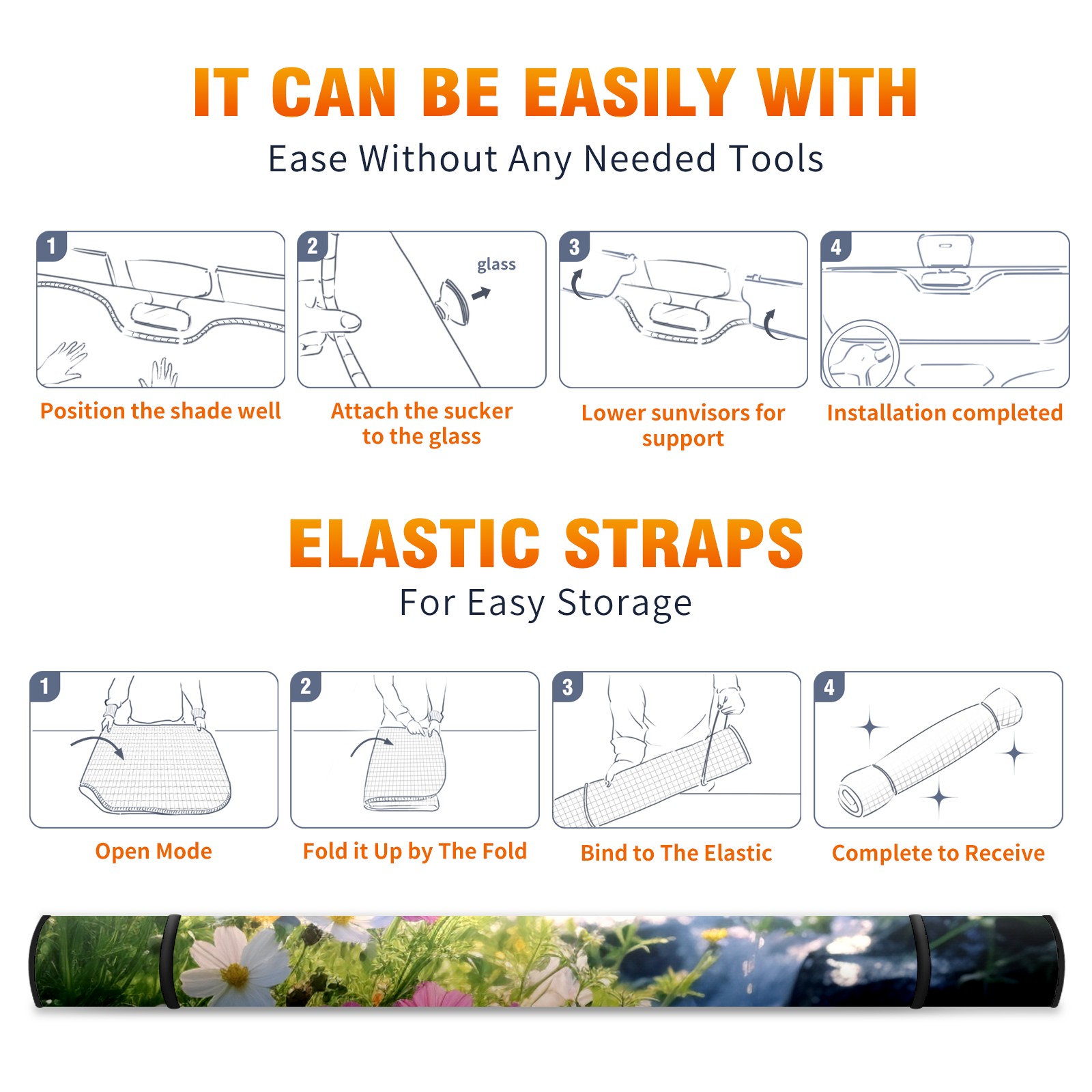 IT CAN BE EASILY WITH

Ease Without Any Needed Tools

1

Position the shade well

2

glass

Attach the sucker to the glass

3

Lower sunvisors for support

4

Installation completed

ELASTIC STRAPS

For Easy Storage

1

Open Mode

2

Fold it Up by The Fold

3

Bind to The Elastic

4

Complete to Receive