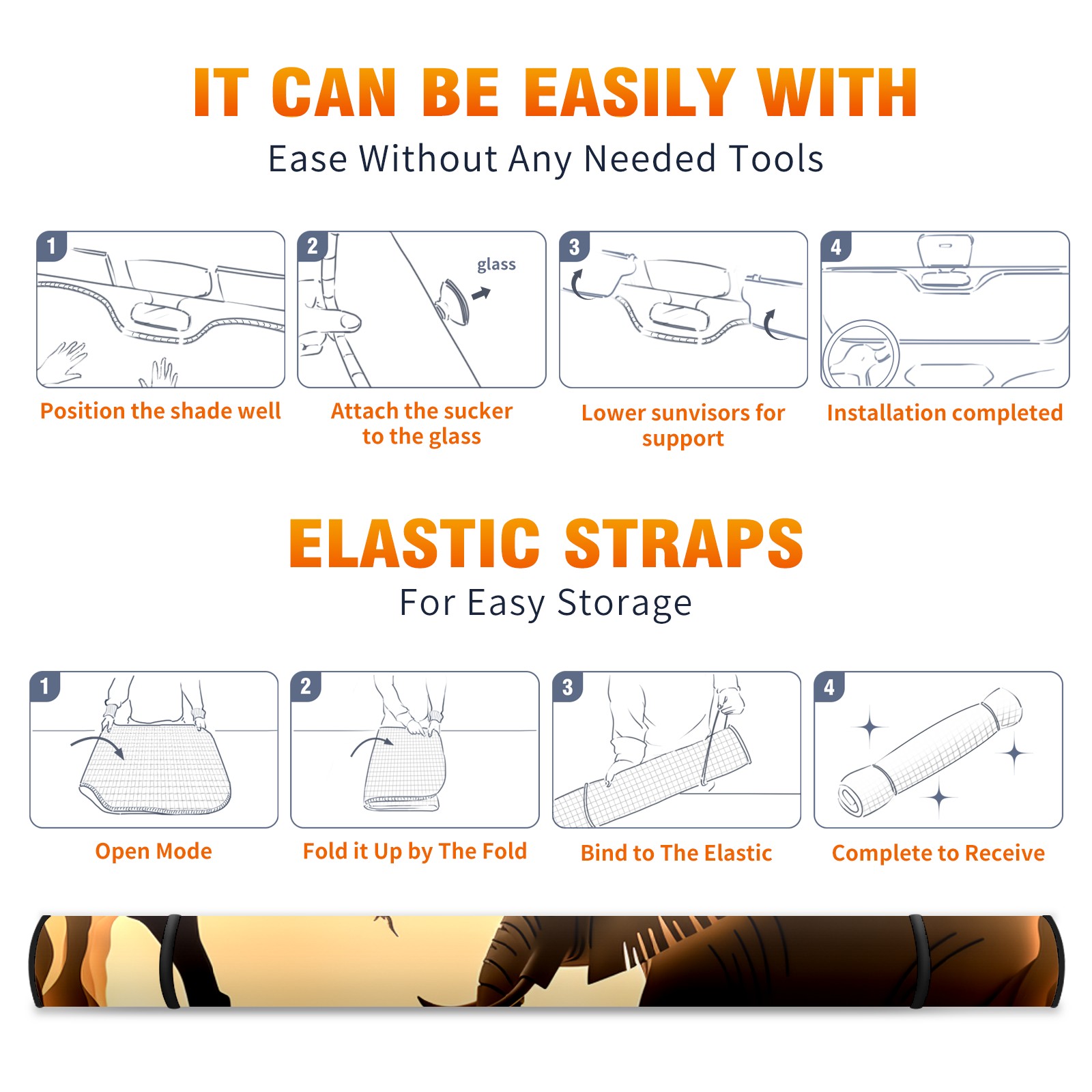 IT CAN BE EASILY WITH
Ease Without Any Needed Tools

1
Position the shade well

2
glass
Attach the sucker to the glass

3
Lower sunvisors for support

4
Installation completed

ELASTIC STRAPS
For Easy Storage

1
Open Mode

2
Fold it Up by The Fold

3
Bind to The Elastic

4
Complete to Receive