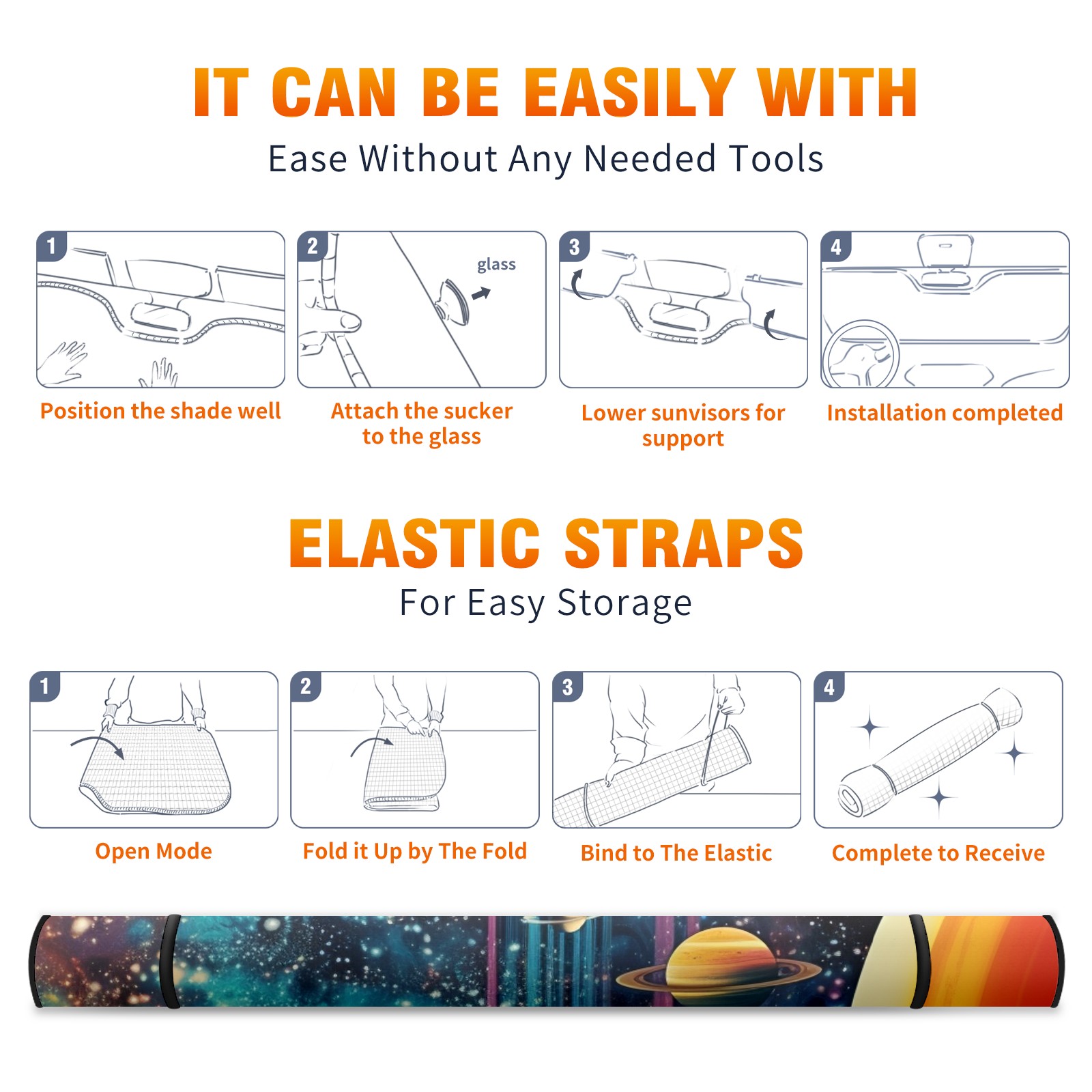 IT CAN BE EASILY WITH

Ease Without Any Needed Tools

1

Position the shade well

2

glass

Attach the sucker to the glass

3

Lower sunvisors for support

4

Installation completed

ELASTIC STRAPS

For Easy Storage

1

Open Mode

2

Fold it Up by The Fold

3

Bind to The Elastic

4

Complete to Receive