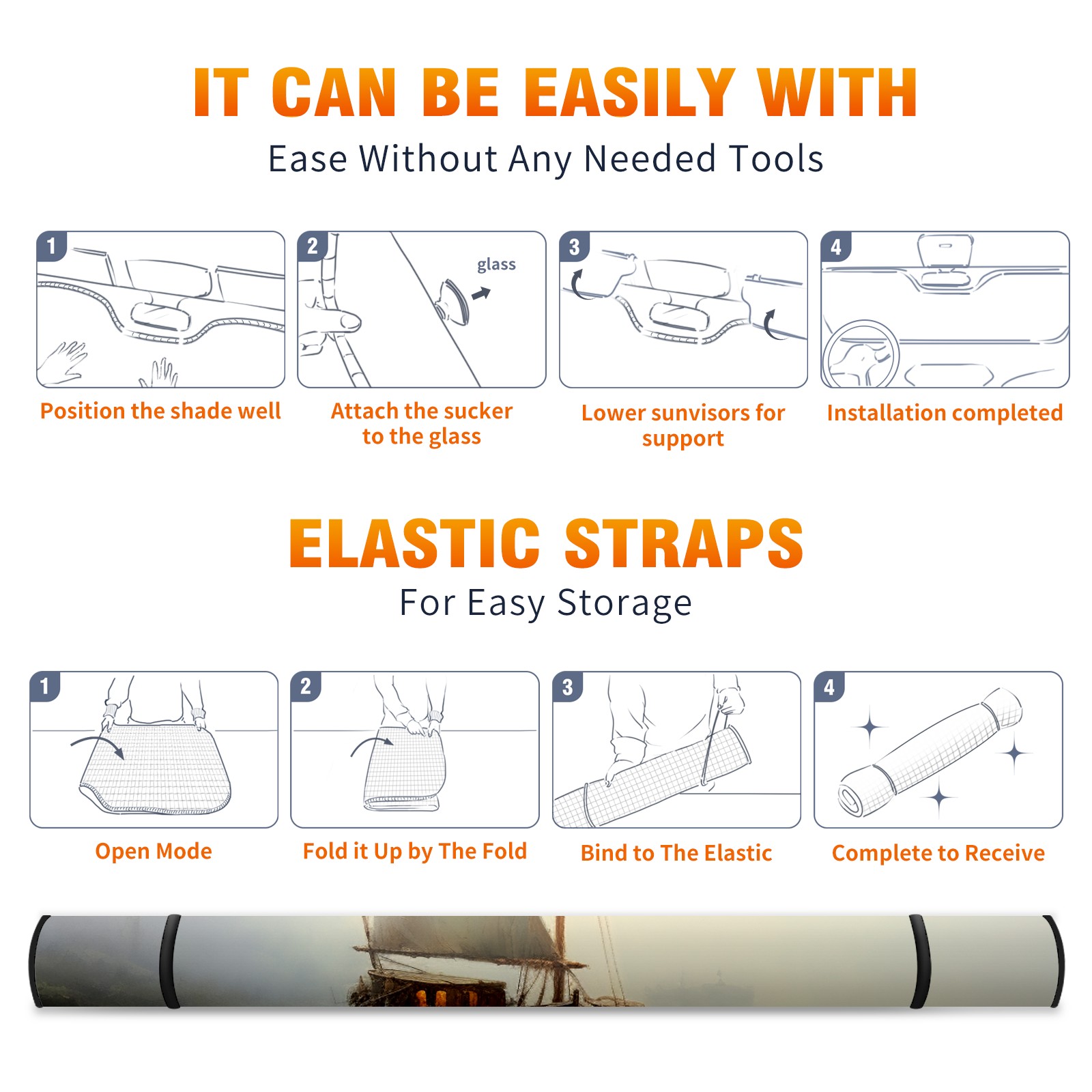 IT CAN BE EASILY WITH

Ease Without Any Needed Tools

1

Position the shade well

2

glass

Attach the sucker to the glass

3

Lower sunvisors for support

4

Installation completed

ELASTIC STRAPS

For Easy Storage

1

Open Mode

2

Fold it Up by The Fold

3

Bind to The Elastic

4

Complete to Receive