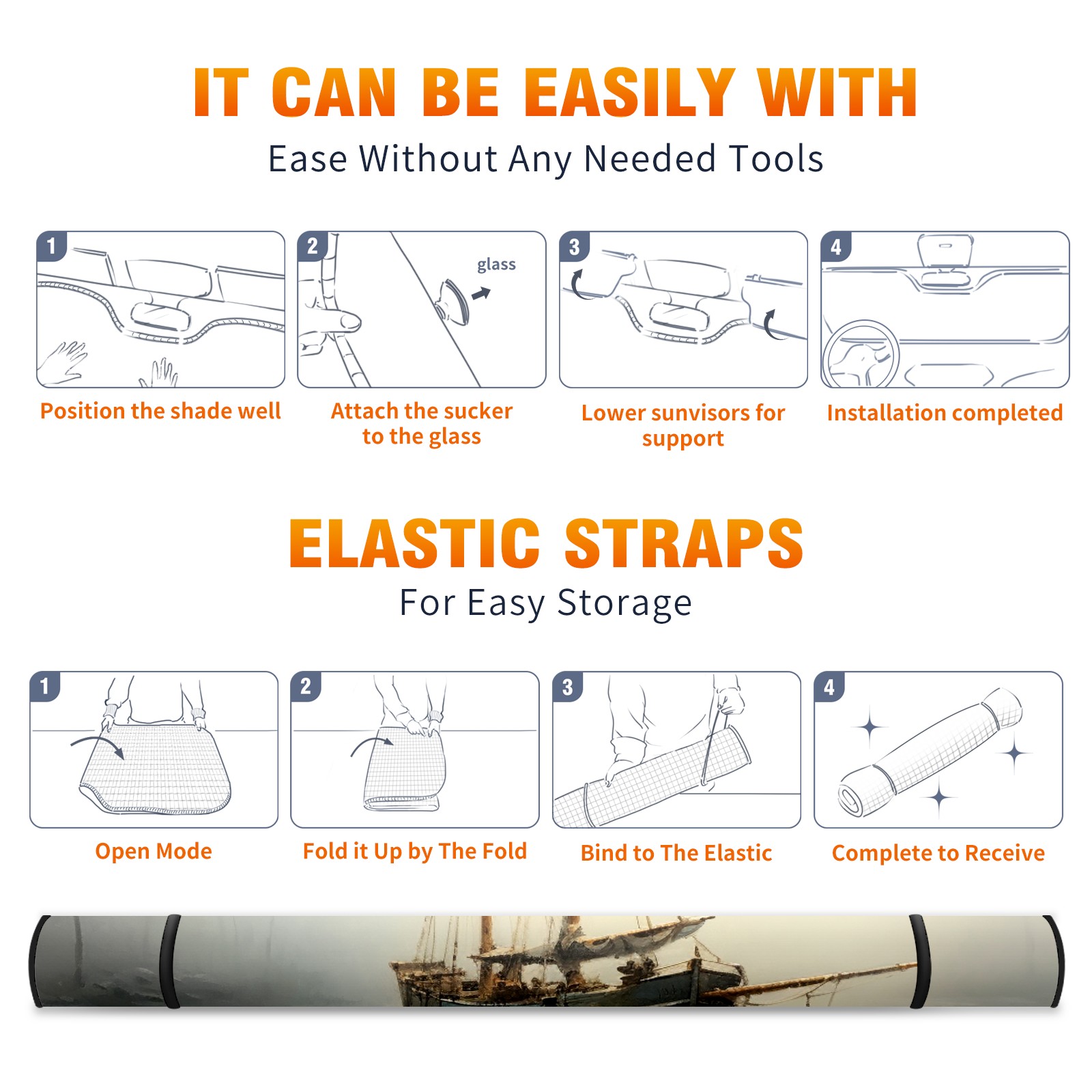 IT CAN BE EASILY WITH
Ease Without Any Needed Tools

1
Position the shade well

2
glass
Attach the sucker to the glass

3
Lower sunvisors for support

4
Installation completed

ELASTIC STRAPS
For Easy Storage

1
Open Mode

2
Fold it Up by The Fold

3
Bind to The Elastic

4
Complete to Receive