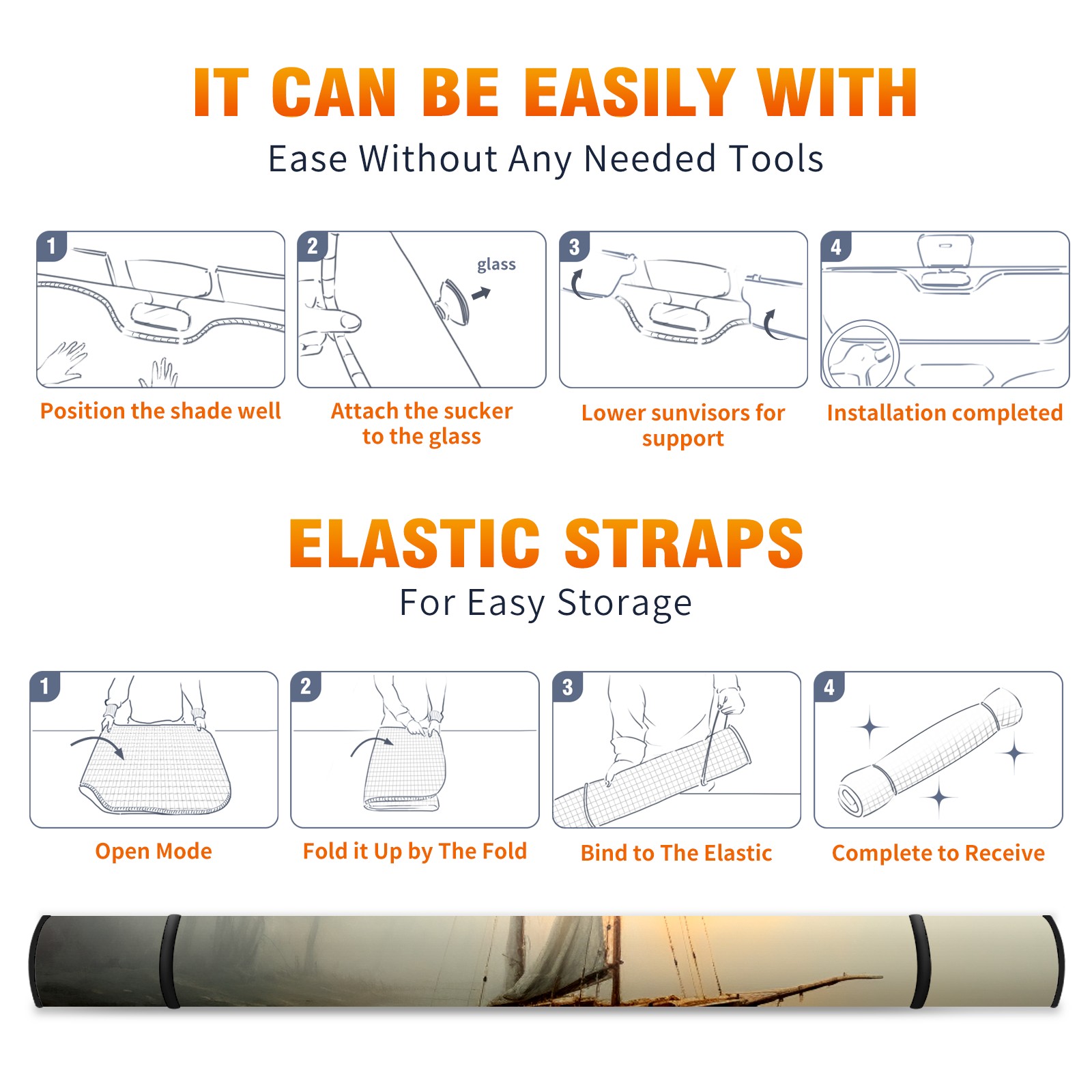 IT CAN BE EASILY WITH

Ease Without Any Needed Tools

1

Position the shade well

2

glass

Attach the sucker to the glass

3

Lower sunvisors for support

4

Installation completed

ELASTIC STRAPS

For Easy Storage

1

Open Mode

2

Fold it Up by The Fold

3

Bind to The Elastic

4

Complete to Receive