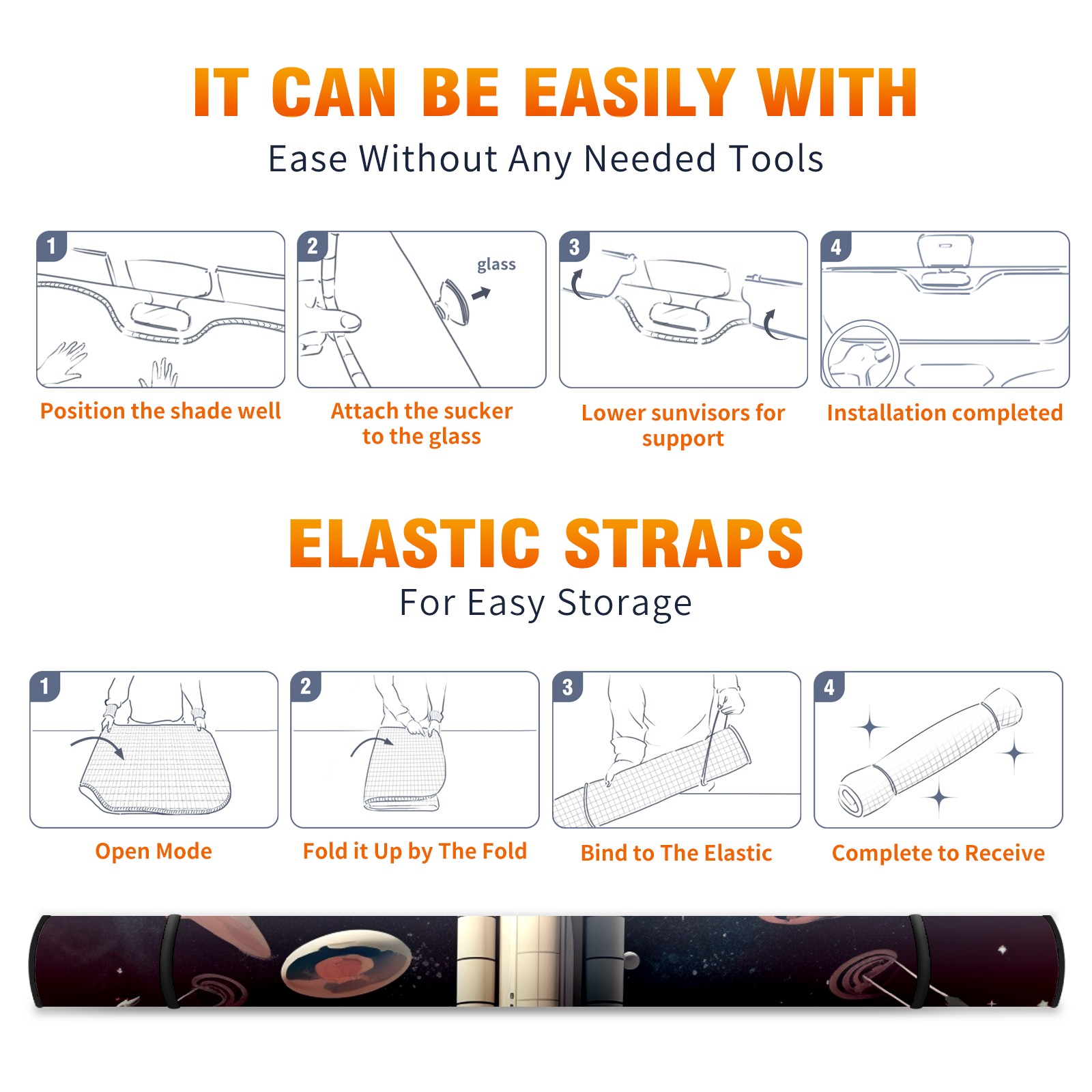 IT CAN BE EASILY WITH

Ease Without Any Needed Tools

1

Position the shade well

2

glass

Attach the sucker to the glass

3

Lower sunvisors for support

4

Installation completed

ELASTIC STRAPS

For Easy Storage

1

Open Mode

2

Fold it Up by The Fold

3

Bind to The Elastic

4

Complete to Receive