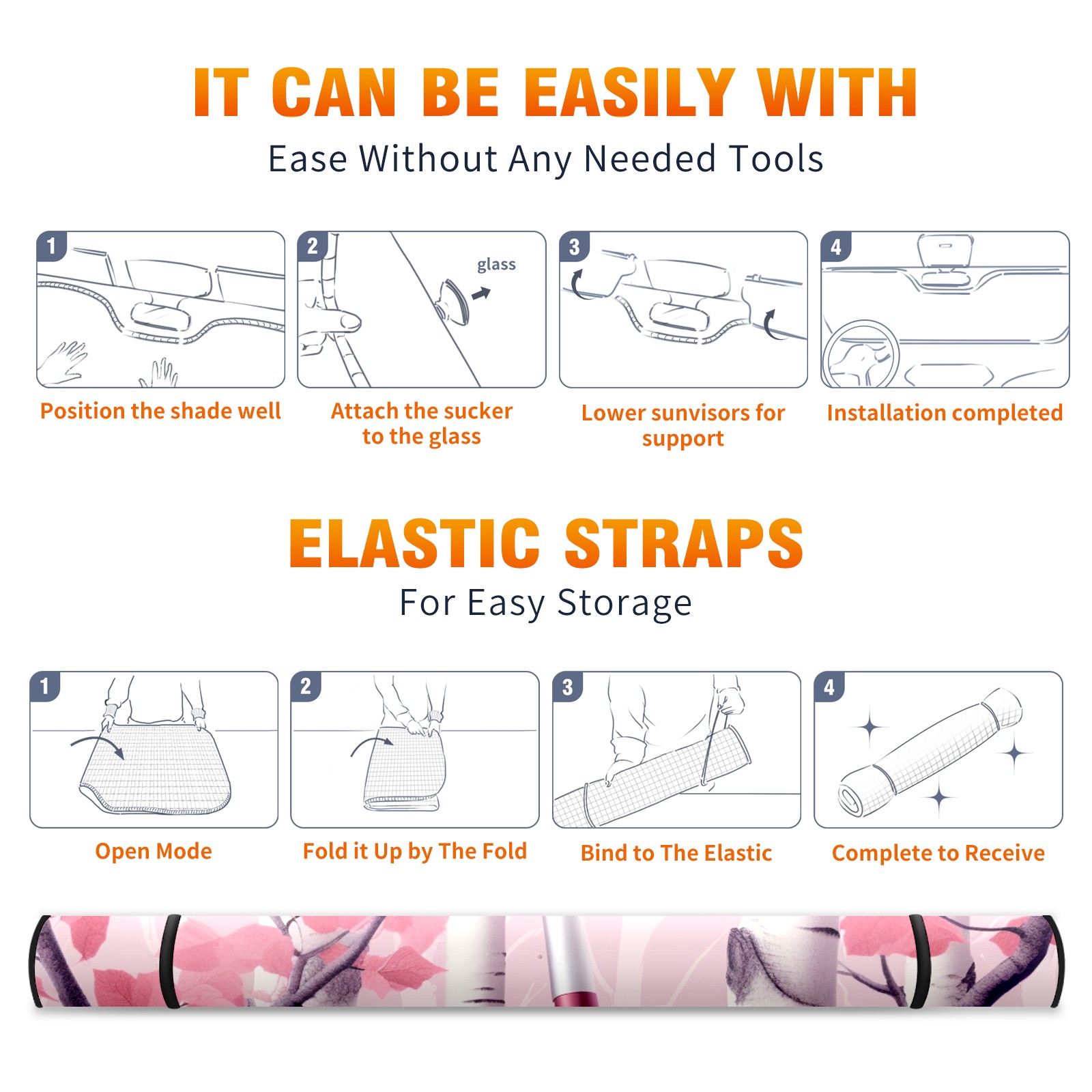 IT CAN BE EASILY WITH

Ease Without Any Needed Tools

1

Position the shade well

2

glass

Attach the sucker to the glass

3

Lower sunvisors for support

4

Installation completed

ELASTIC STRAPS

For Easy Storage

1

Open Mode

2

Fold it Up by The Fold

3

Bind to The Elastic

4

Complete to Receive