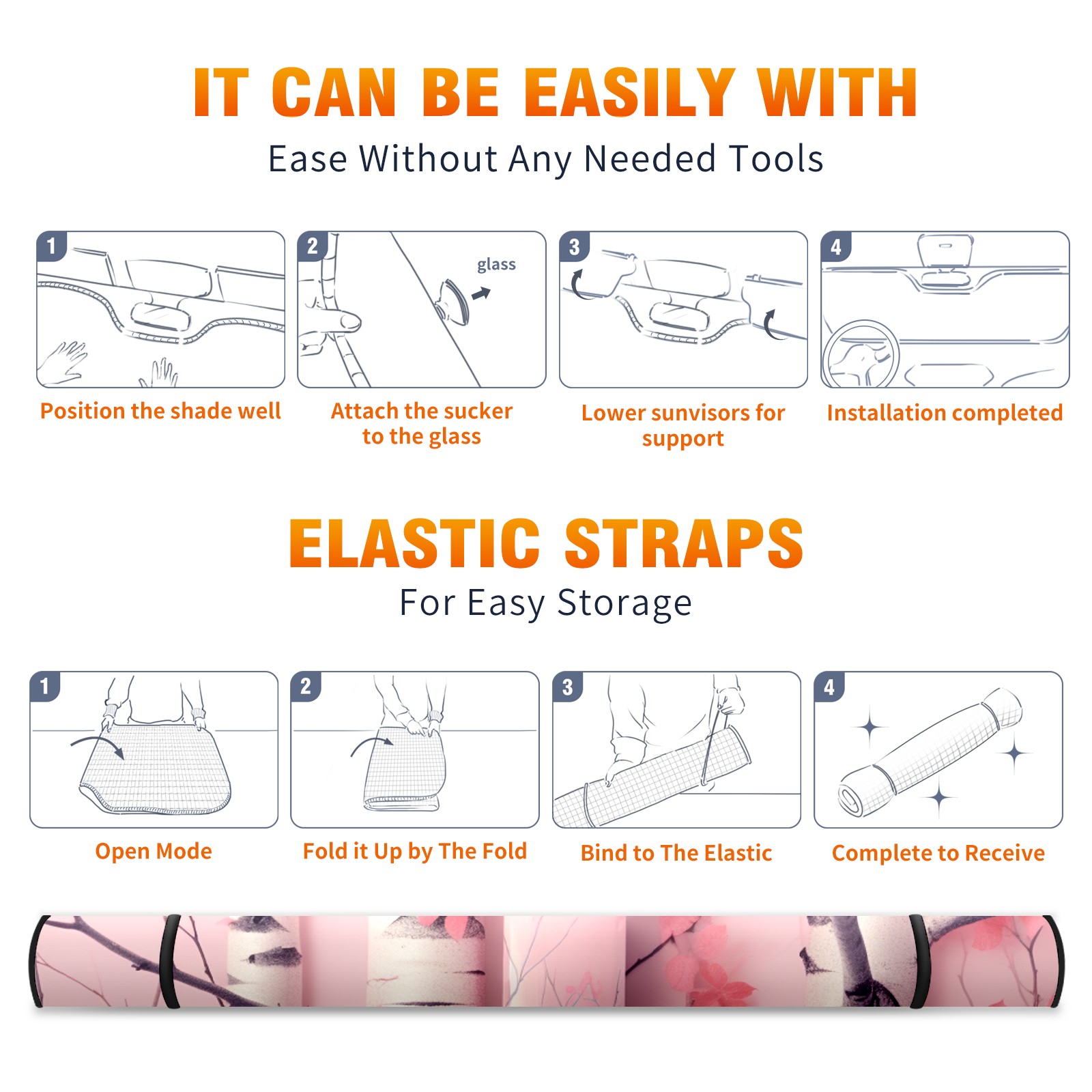 IT CAN BE EASILY WITH

Ease Without Any Needed Tools

1

Position the shade well

2

glass

Attach the sucker to the glass

3

Lower sunvisors for support

4

Installation completed

ELASTIC STRAPS

For Easy Storage

1

Open Mode

2

Fold it Up by The Fold

3

Bind to The Elastic

4

Complete to Receive