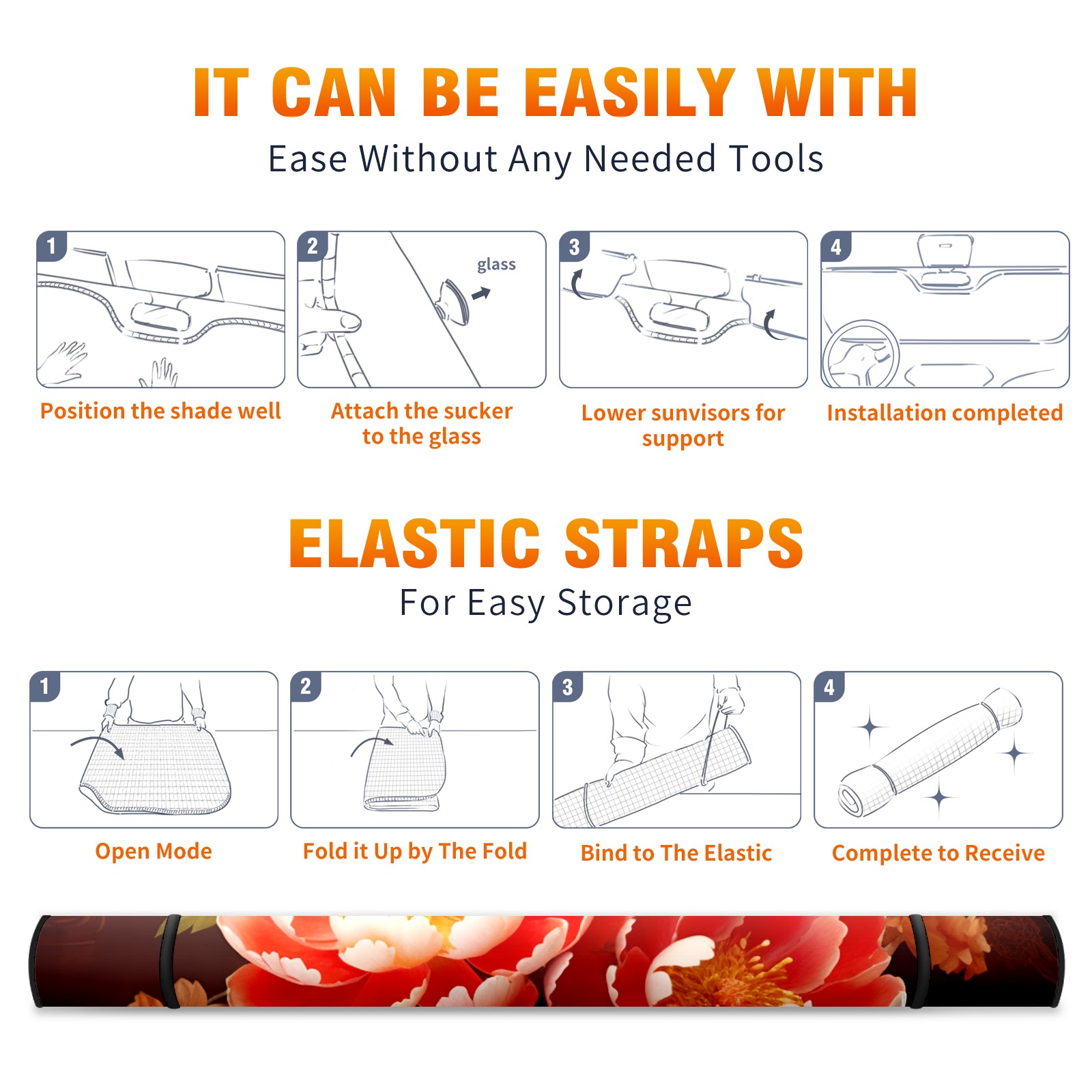 IT CAN BE EASILY WITH
Ease Without Any Needed Tools

1
Position the shade well

2
glass
Attach the sucker to the glass

3
Lower sunvisors for support

4
Installation completed

ELASTIC STRAPS
For Easy Storage

1
Open Mode

2
Fold it Up by The Fold

3
Bind to The Elastic

4
Complete to Receive