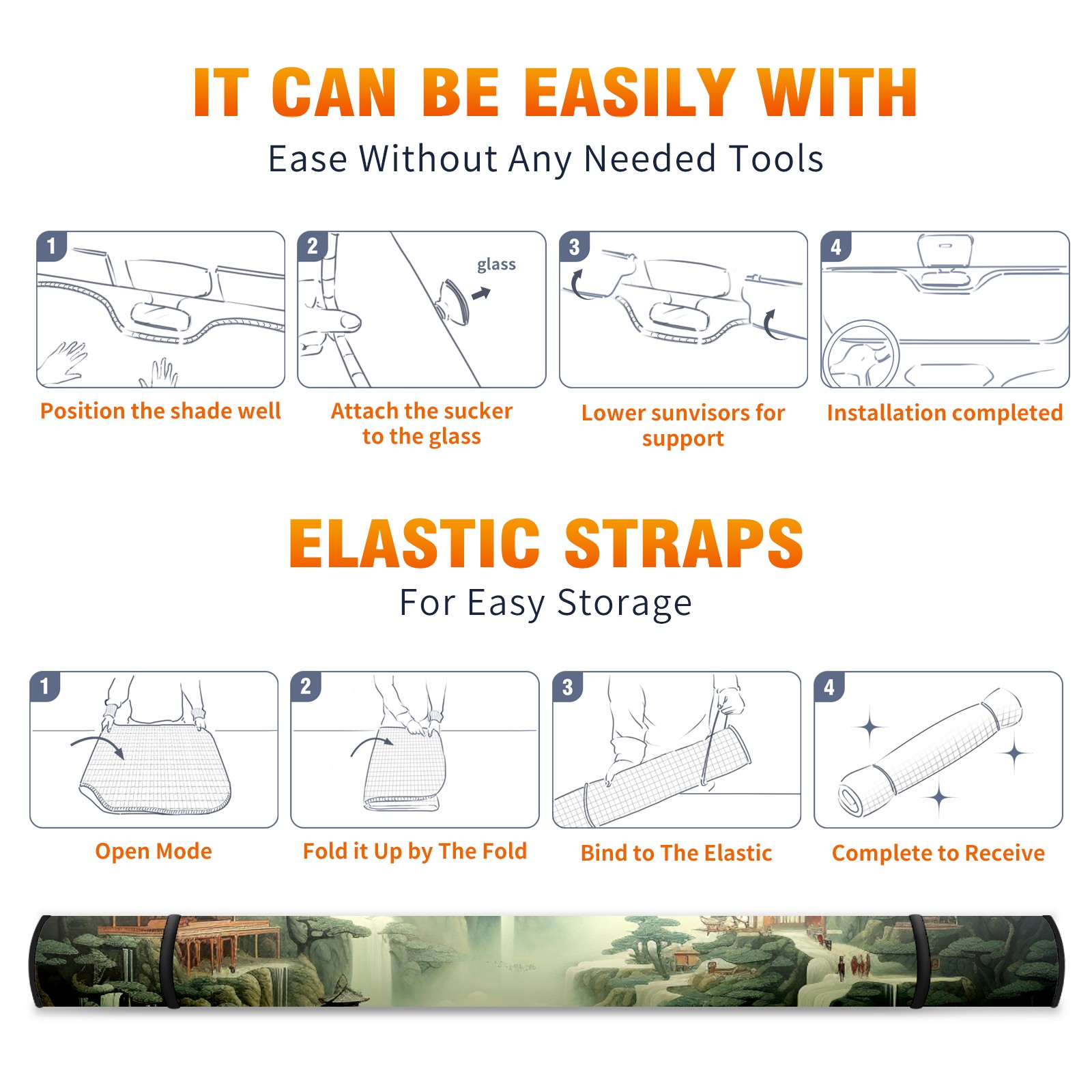 IT CAN BE EASILY WITH
Ease Without Any Needed Tools

1
Position the shade well

2
glass
Attach the sucker to the glass

3
Lower sunvisors for support

4
Installation completed

ELASTIC STRAPS
For Easy Storage

1
Open Mode

2
Fold it Up by The Fold

3
Bind to The Elastic

4
Complete to Receive