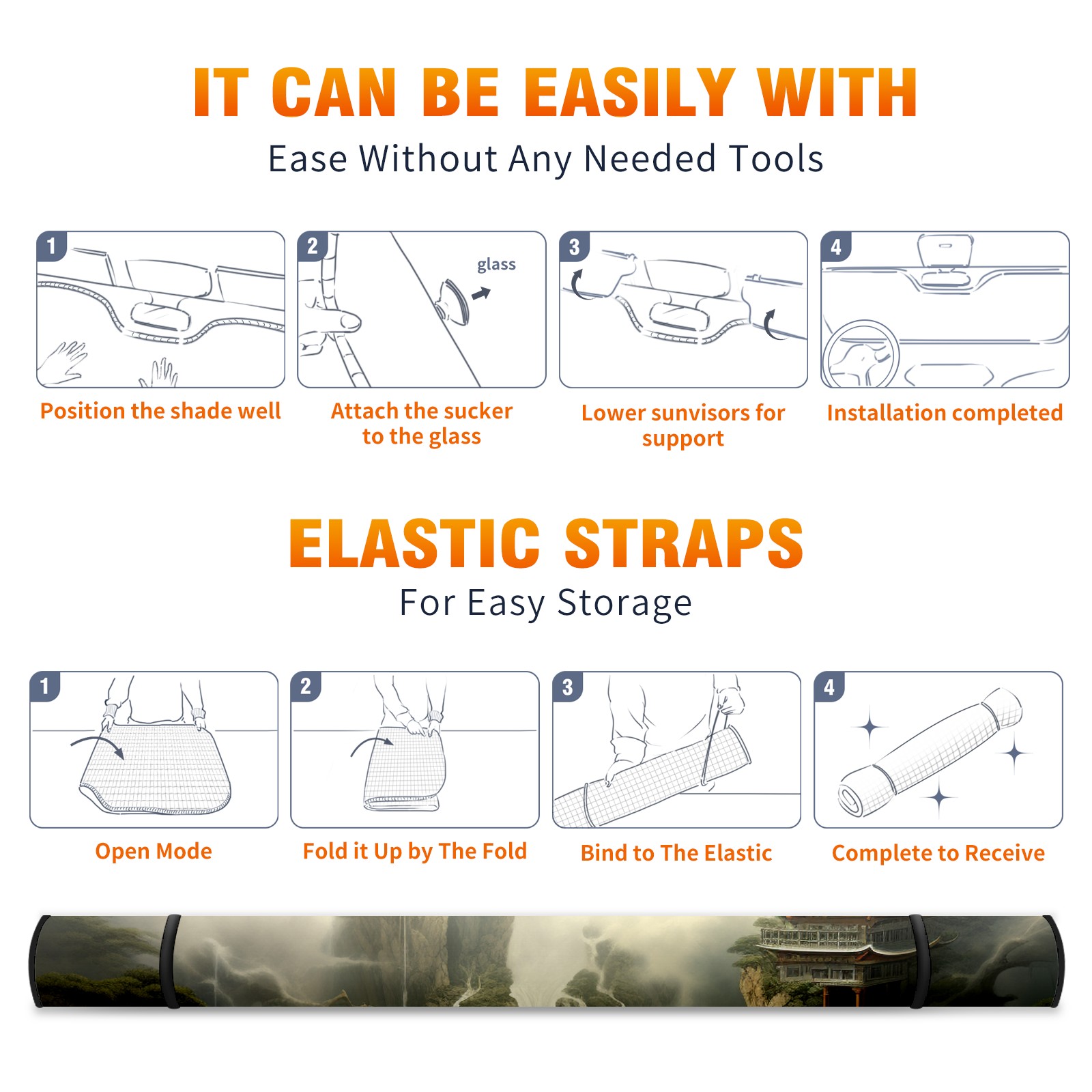 IT CAN BE EASILY WITH
Ease Without Any Needed Tools

1
Position the shade well

2
glass
Attach the sucker to the glass

3
Lower sunvisors for support

4
Installation completed

ELASTIC STRAPS
For Easy Storage

1
Open Mode

2
Fold it Up by The Fold

3
Bind to The Elastic

4
Complete to Receive