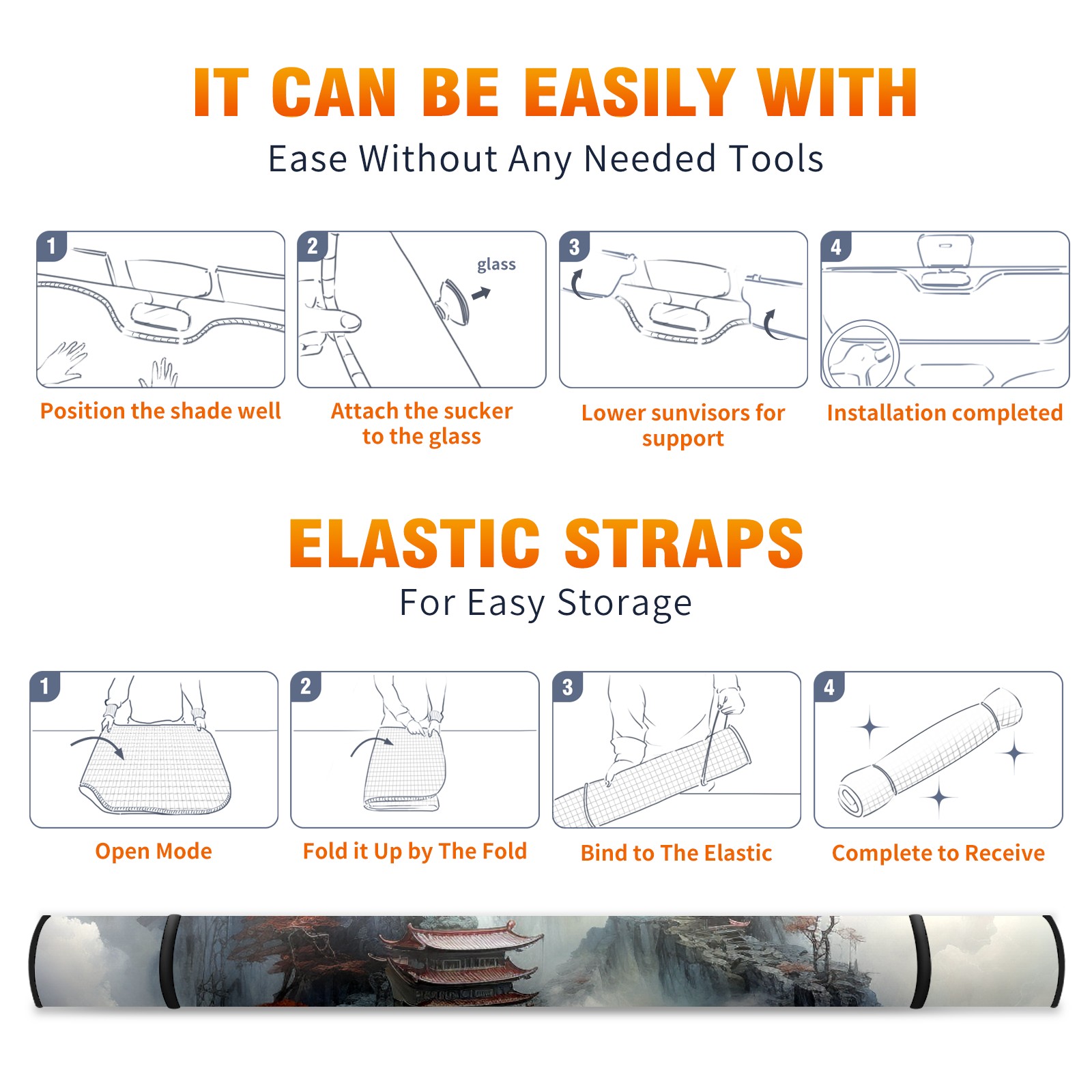 IT CAN BE EASILY WITH
Ease Without Any Needed Tools

1
Position the shade well

2
glass
Attach the sucker to the glass

3
Lower sunvisors for support

4
Installation completed

ELASTIC STRAPS
For Easy Storage

1
Open Mode

2
Fold it Up by The Fold

3
Bind to The Elastic

4
Complete to Receive