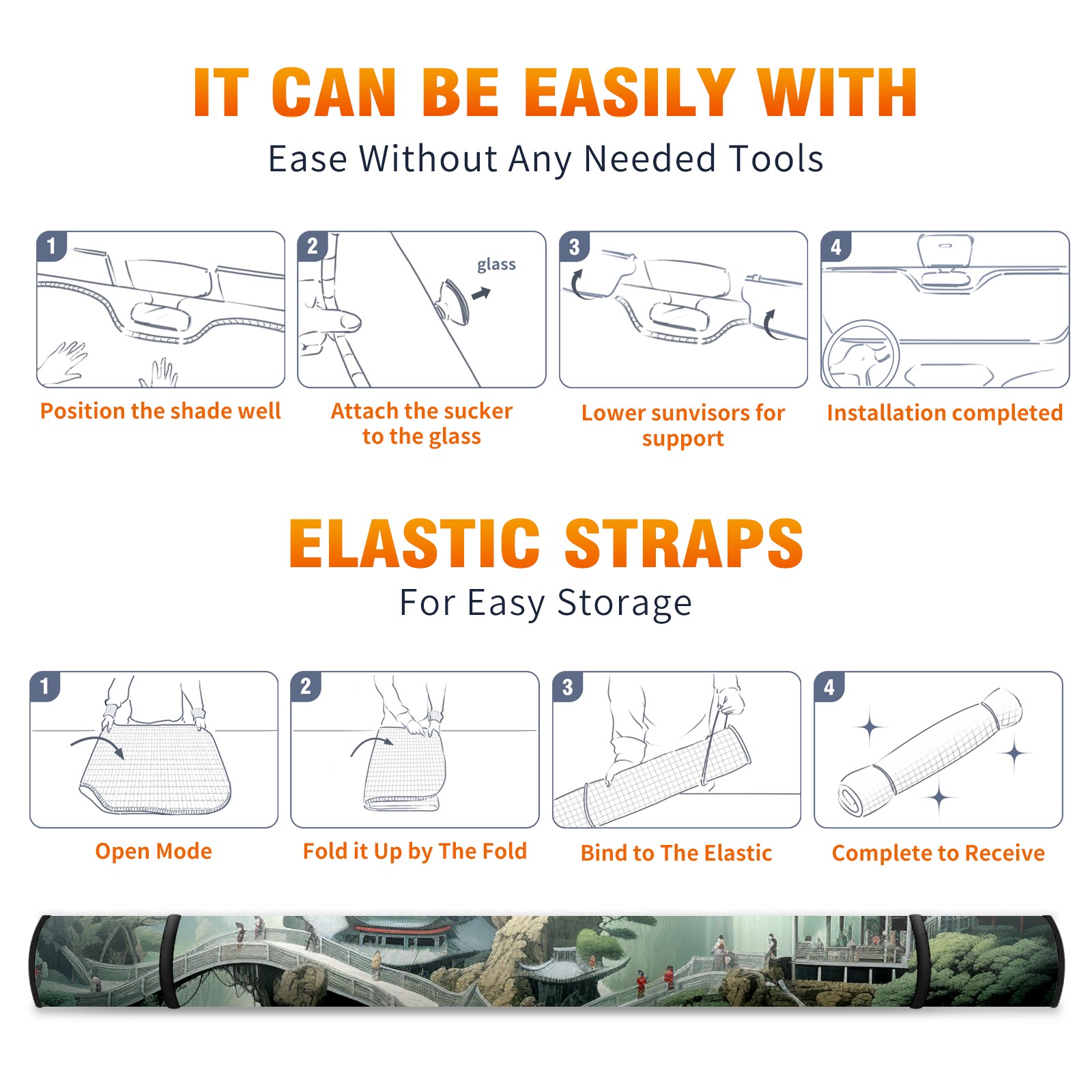 IT CAN BE EASILY WITH

Ease Without Any Needed Tools

1

Position the shade well

2

glass

Attach the sucker to the glass

3

Lower sunvisors for support

4

Installation completed

ELASTIC STRAPS

For Easy Storage

1

Open Mode

2

Fold it Up by The Fold

3

Bind to The Elastic

4

Complete to Receive