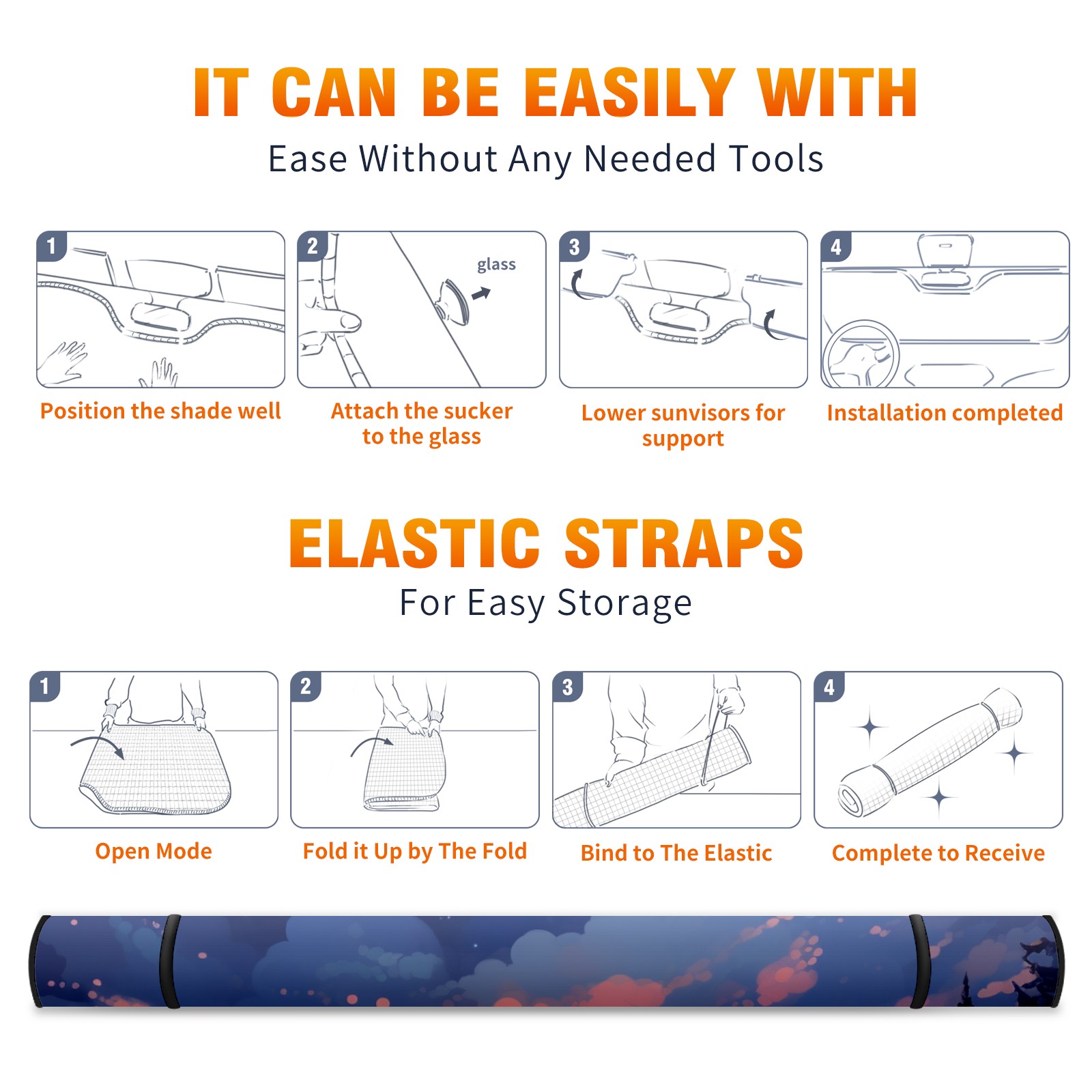 IT CAN BE EASILY WITH

Ease Without Any Needed Tools

1

Position the shade well

2

glass

Attach the sucker to the glass

3

Lower sunvisors for support

4

Installation completed

ELASTIC STRAPS

For Easy Storage

1

Open Mode

2

Fold it Up by The Fold

3

Bind to The Elastic

4

Complete to Receive