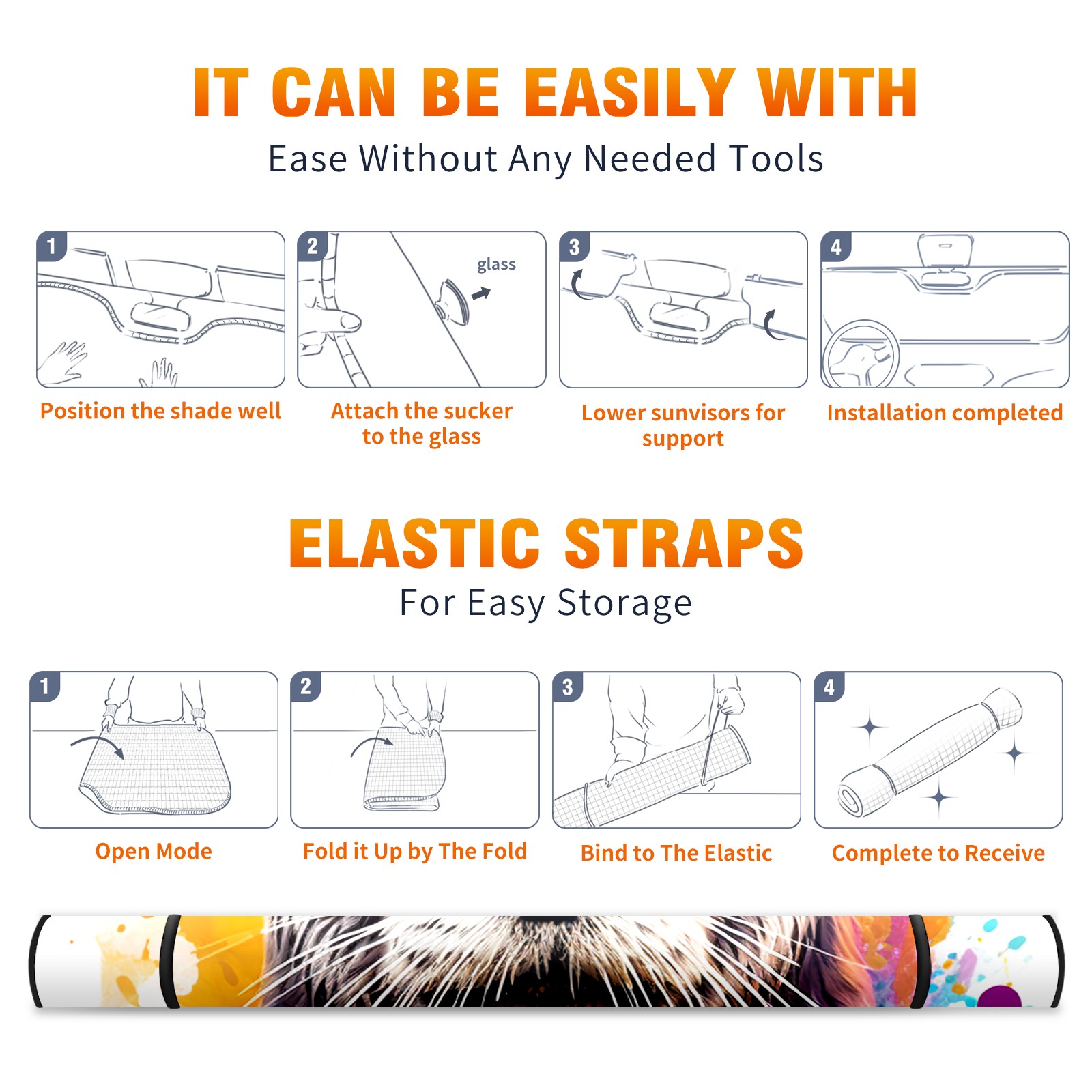 IT CAN BE EASILY WITH

Ease Without Any Needed Tools

1

Position the shade well

2

glass

Attach the sucker to the glass

3

Lower sunvisors for support

4

Installation completed

ELASTIC STRAPS

For Easy Storage

1

Open Mode

2

Fold it Up by The Fold

3

Bind to The Elastic

4

Complete to Receive