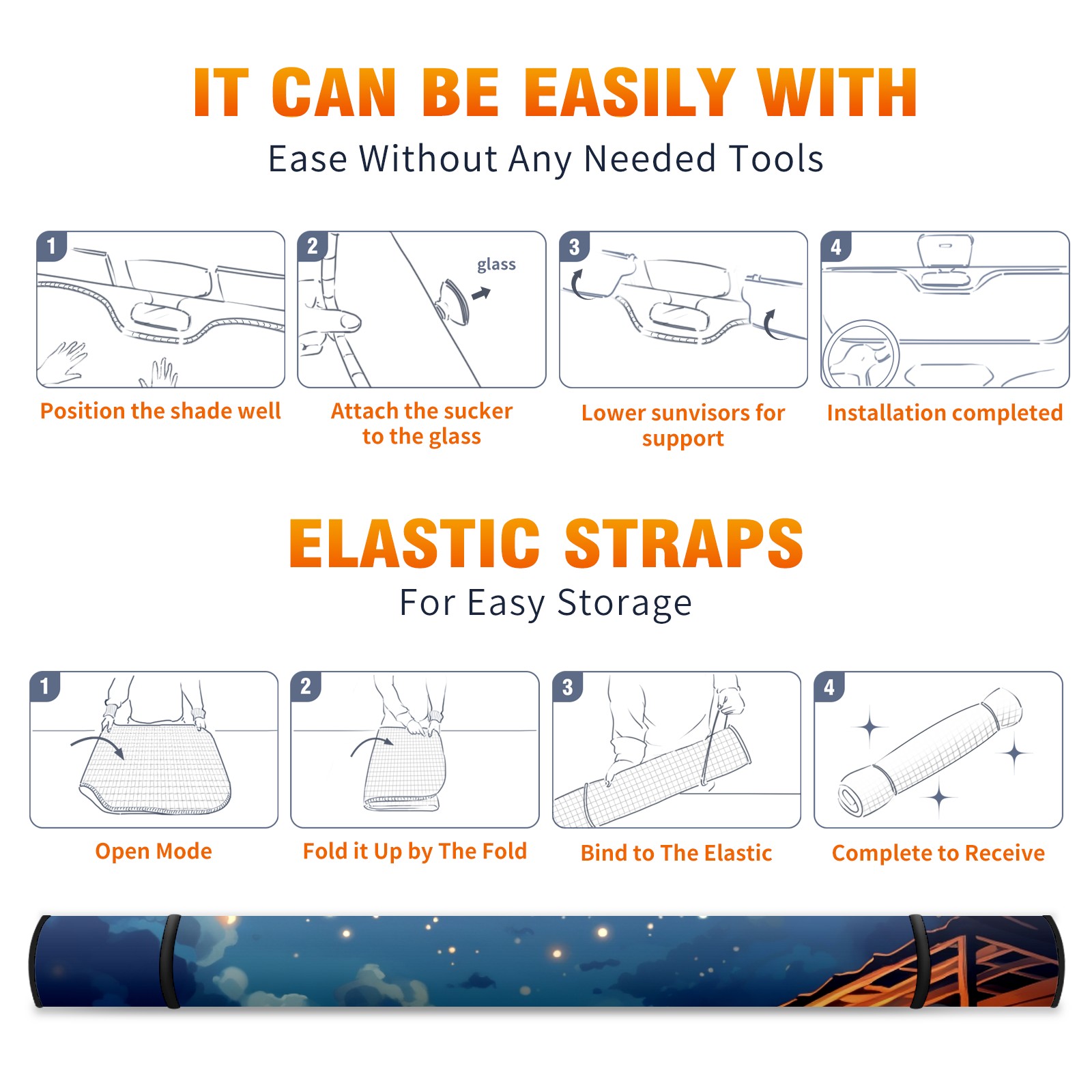 IT CAN BE EASILY WITH
Ease Without Any Needed Tools

1
Position the shade well

2
glass
Attach the sucker to the glass

3
Lower sunvisors for support

4
Installation completed

ELASTIC STRAPS
For Easy Storage

1
Open Mode

2
Fold it Up by The Fold

3
Bind to The Elastic

4
Complete to Receive