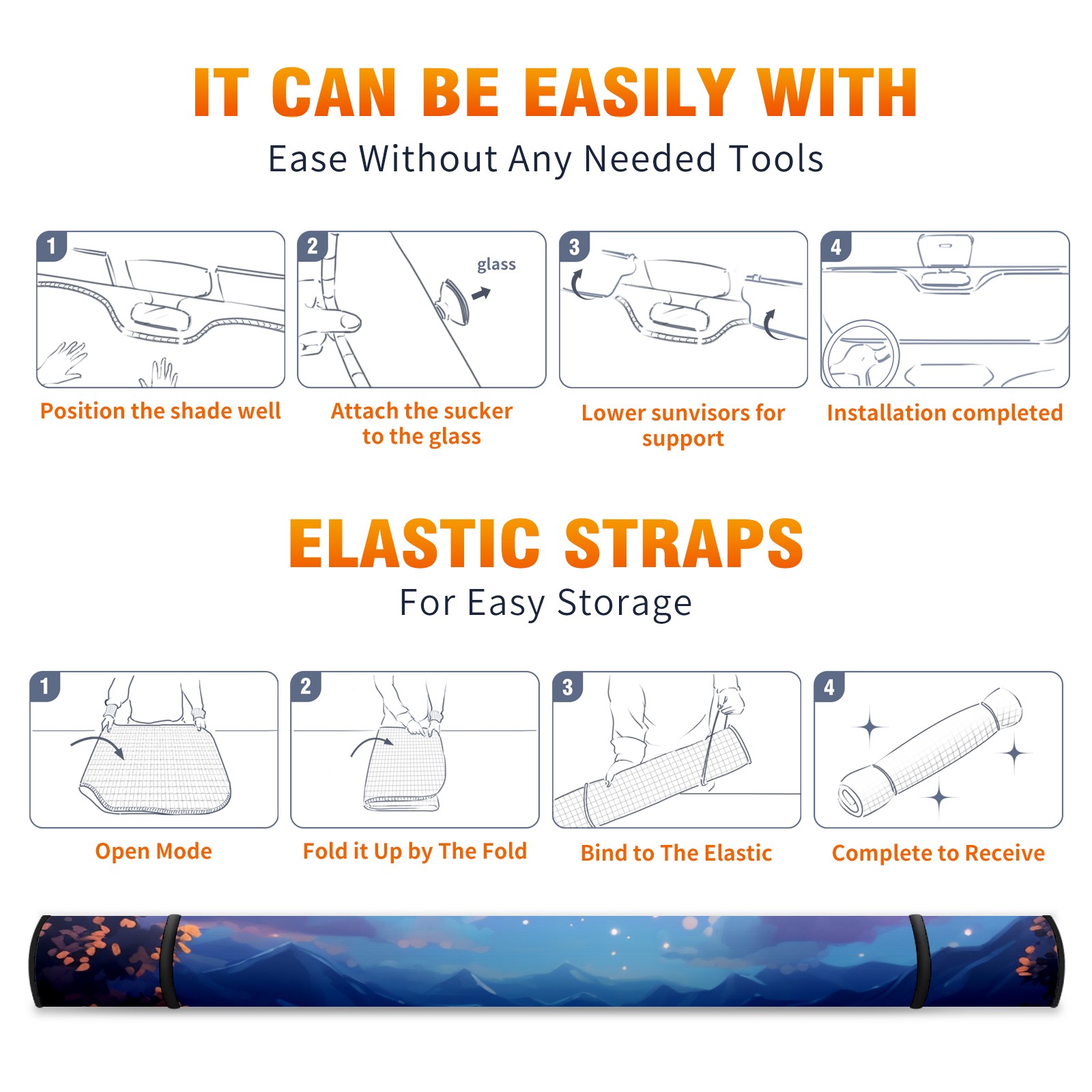 IT CAN BE EASILY WITH
Ease Without Any Needed Tools

1
Position the shade well

2
glass
Attach the sucker to the glass

3
Lower sunvisors for support

4
Installation completed

ELASTIC STRAPS
For Easy Storage

1
Open Mode

2
Fold it Up by The Fold

3
Bind to The Elastic

4
Complete to Receive